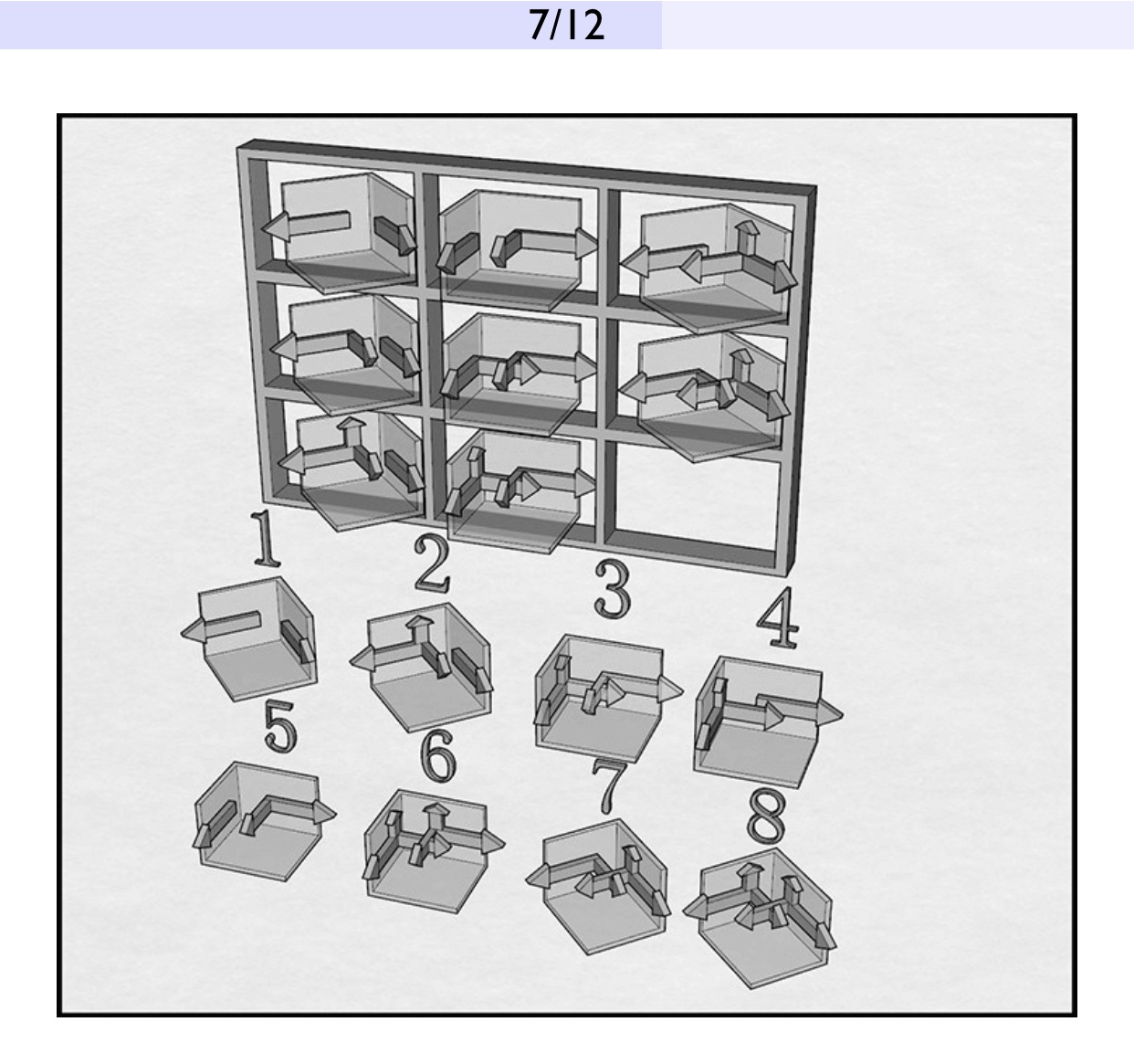 7/12

1
2
3
4
5
6
7
8