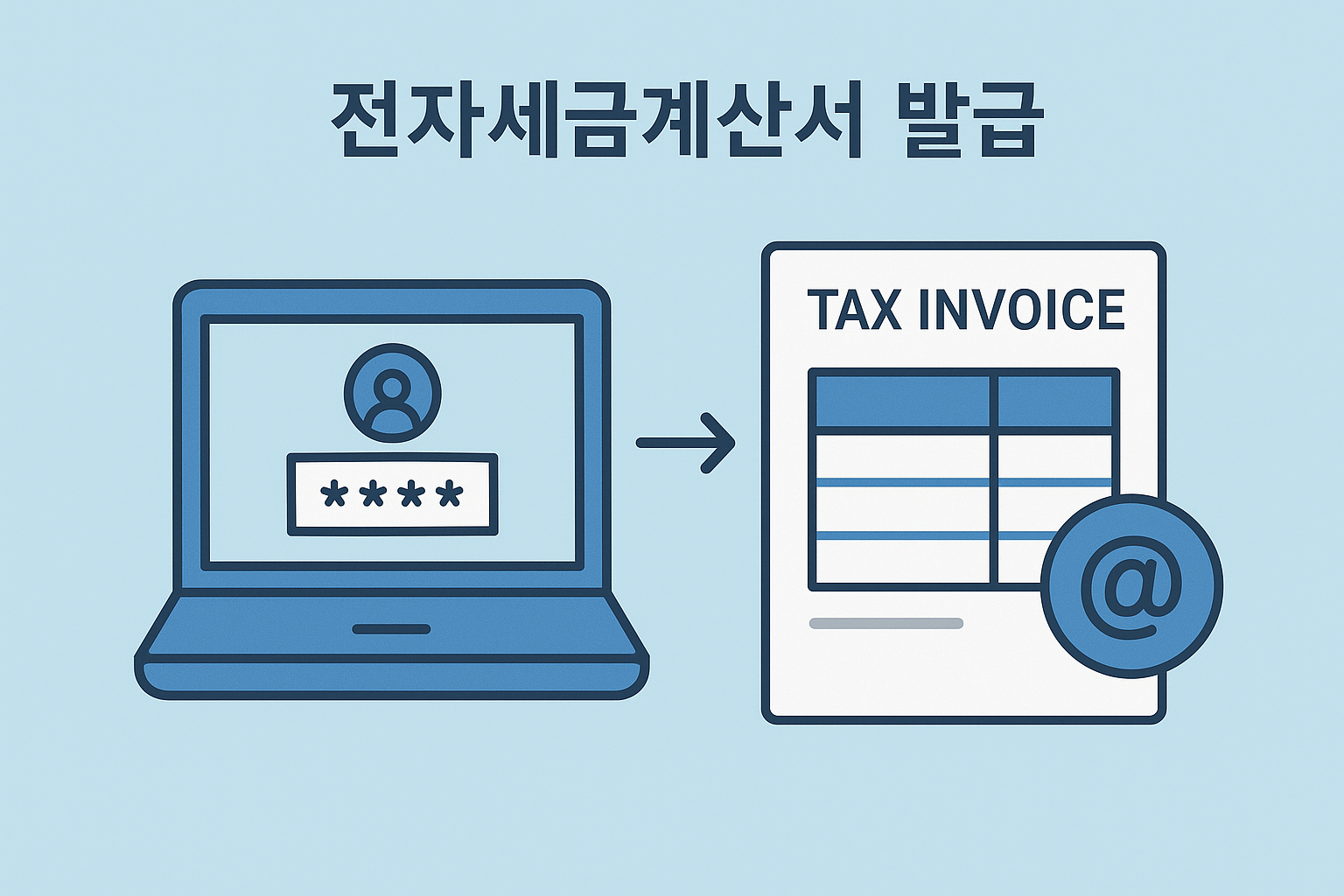 전자세금계산서 발급

****

TAX INVOICE

@