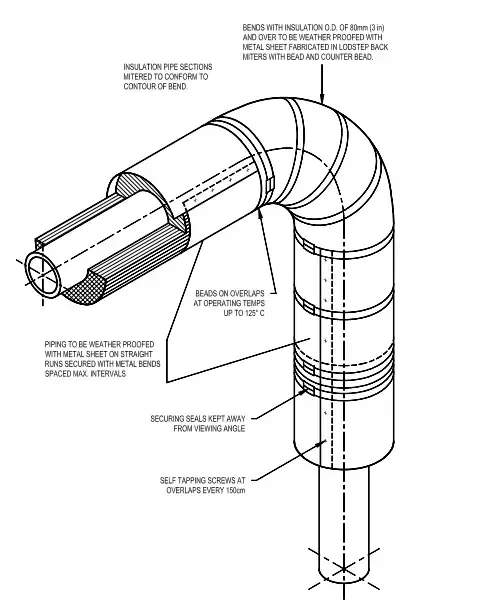 BENDS WITH INSULATION O.D. OF 80mm (3 in) AND OVER TO BE WEATHER PROOFED WITH METAL SHEET FABRICATED IN LODSTEP BACK MITERS WITH BEAD AND COUNTER BEAD.

INSULATION PIPE SECTIONS MITERED TO CONFORM TO CONTOUR OF BEND.

BEADS ON OVERLAPS AT OPERATING TEMPS UP TO 125° C

PIPING TO BE WEATHER PROOFED WITH METAL SHEET ON STRAIGHT RUNS SECURED WITH METAL BENDS SPACED MAX. INTERVALS

SECURING SEALS KEPT AWAY FROM VIEWING ANGLE

SELF TAPPING SCREWS AT OVERLAPS EVERY 150cm