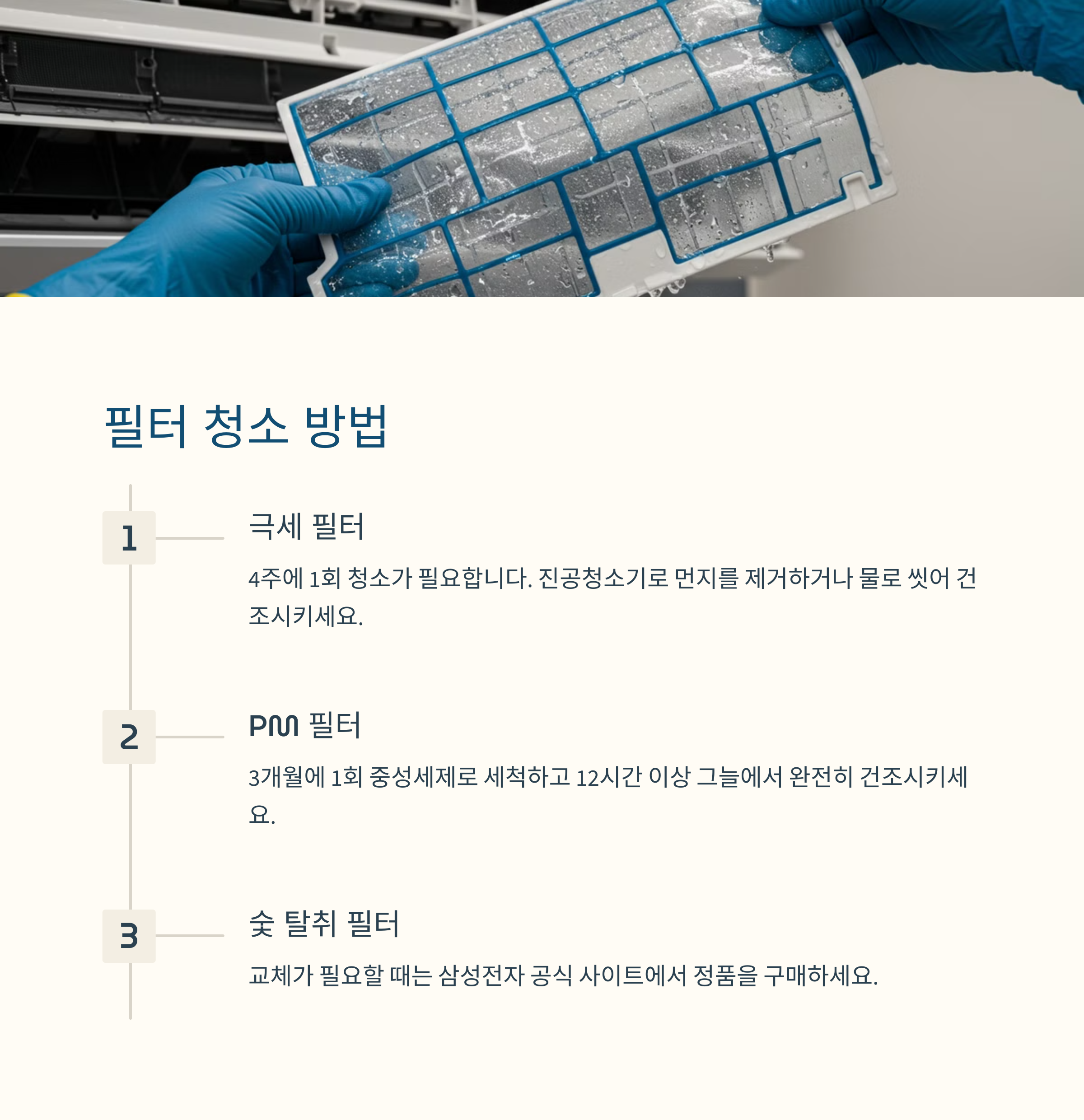 필터 청소 방법

1

극세 필터

4주에 1회 청소가 필요합니다. 진공청소기로 먼지를 제거하거나 물로 씻어 건조시키세요.

2

PM 필터

3개월에 1회 중성세제로 세척하고 12시간 이상 그늘에서 완전히 건조시키세요.

3

숯 탈취 필터

교체가 필요할 때는 삼성전자 공식 사이트에서 정품을 구매하세요.