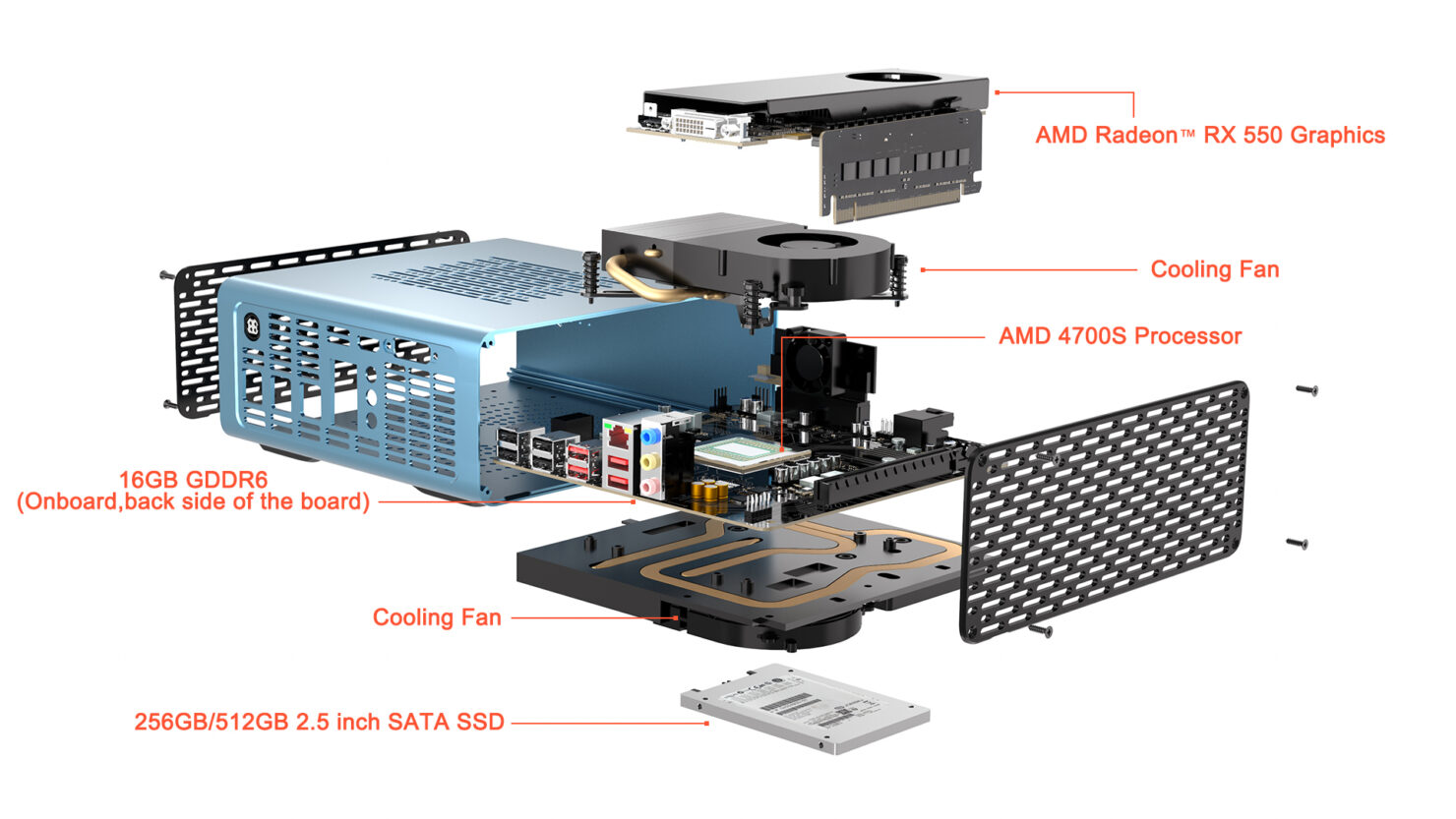 AMD Radeon™ RX 550 Graphics

Cooling Fan

AMD 4700S Processor

16GB GDDR6
(Onboard,back side of the board)

Cooling Fan

256GB/512GB 2.5 inch SATA SSD