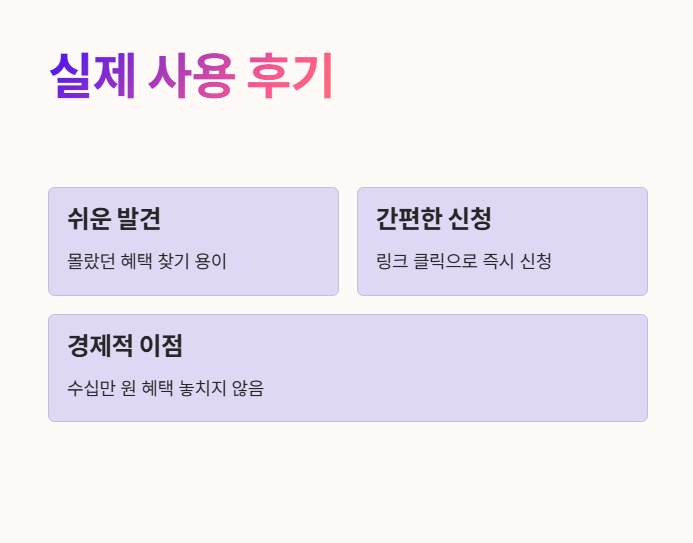 실제 사용 후기

쉬운 발견

몰랐던 혜택 찾기 용이

간편한 신청

링크 클릭으로 즉시 신청

경제적 이점

수십만 원 혜택 놓치지 않음