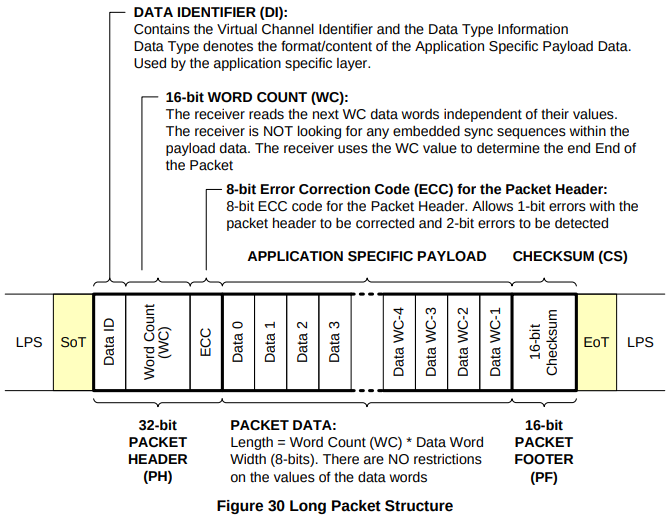 DATA IDENTIFIER (DI):
Contains the Virtual Channel Identifier and the Data Type Information
Data Type denotes the format/content of the Application Specific Payload Data. Used by the application specific layer.

16-bit WORD COUNT (WC):
The receiver reads the next WC data words independent of their values. The receiver is NOT looking for any embedded sync sequences within the payload data. The receiver uses the WC value to determine the end End of the Packet

8-bit Error Correction Code (ECC) for the Packet Header:
8-bit ECC code for the Packet Header. Allows 1-bit errors with the packet header to be corrected and 2-bit errors to be detected

APPLICATION SPECIFIC PAYLOAD

CHECKSUM (CS)

LPS
SoT
Data ID
Word Count (WC)
ECC
Data 0
Data 1
Data 2
Data 3
Data WC-4
Data WC-3
Data WC-2
Data WC-1
16-bit Checksum
EoT
LPS

32-bit PACKET HEADER (PH)

PACKET DATA:
Length = Word Count (WC) * Data Word Width (8-bits). There are NO restrictions on the values of the data words

16-bit PACKET FOOTER (PF)

Figure 30 Long Packet Structure