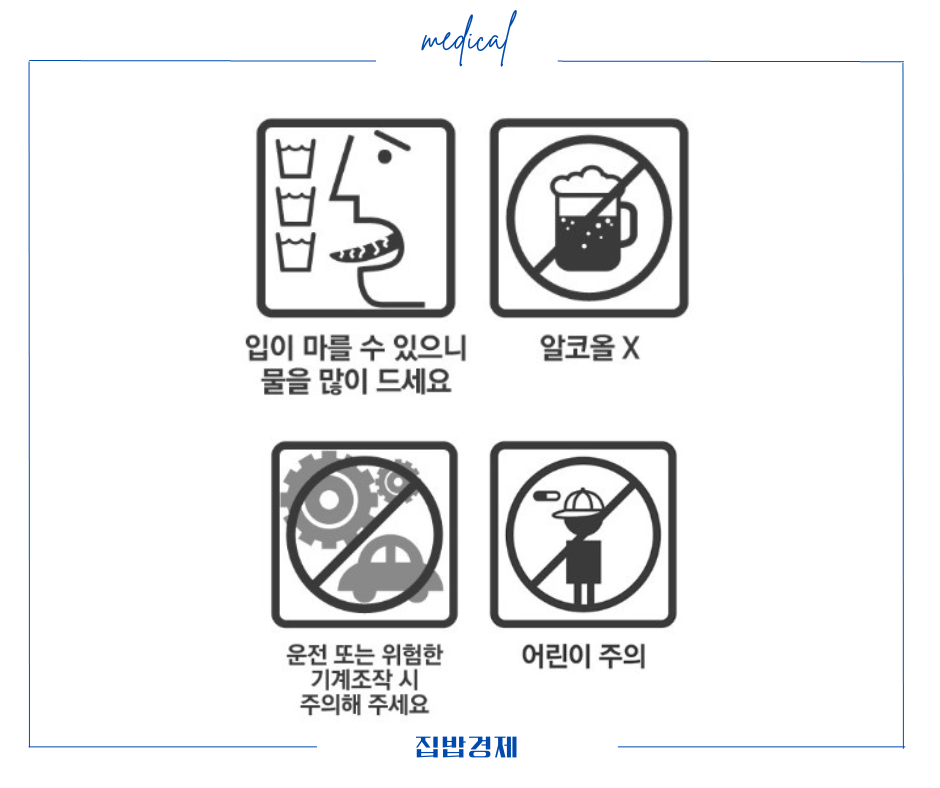 medical

입이 마를 수 있으니
물을 많이 드세요

알코올 X

운전 또는 위험한
기계조작 시
주의해 주세요

어린이 주의

집밥경제