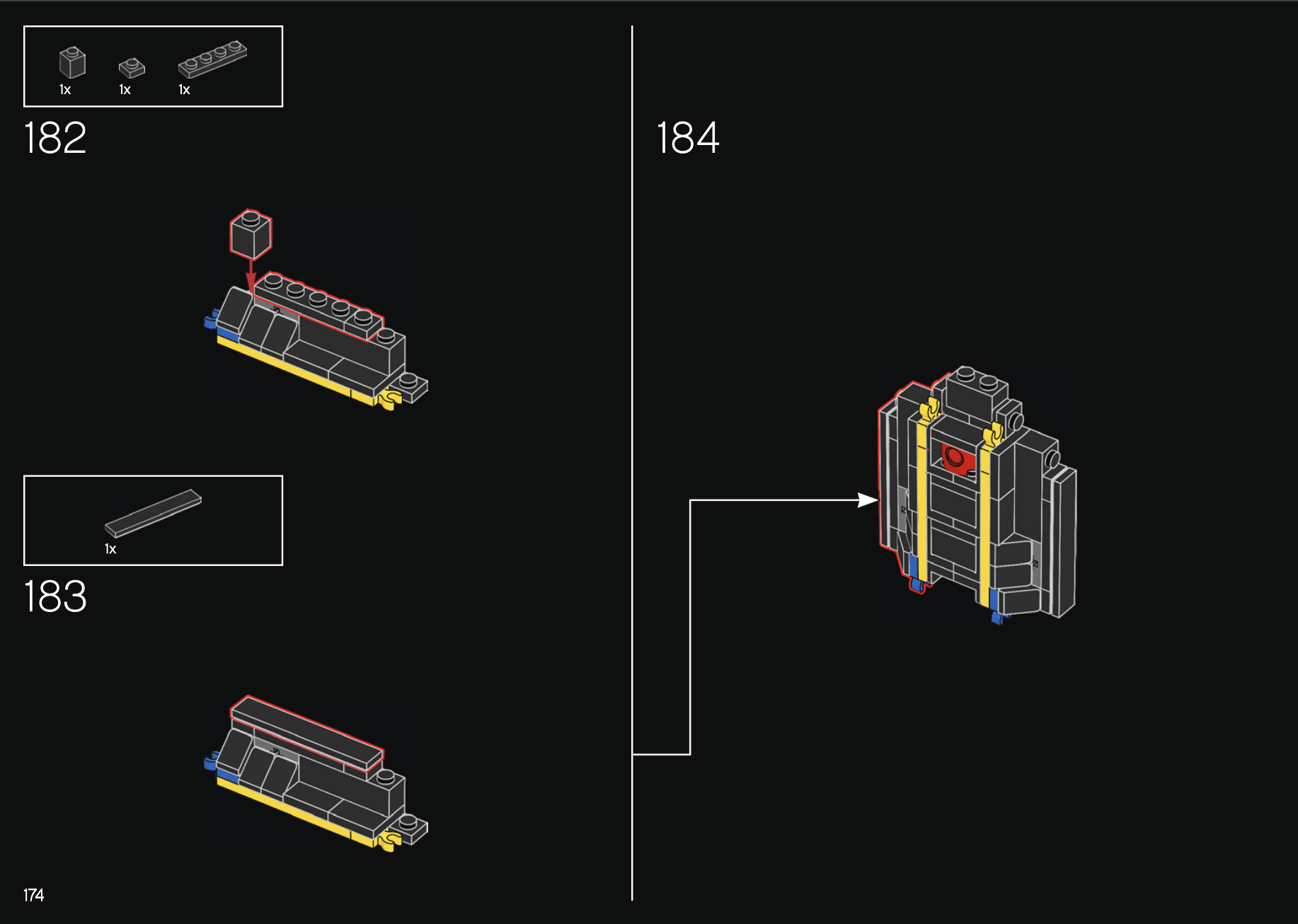 1x 1x 1x

182

1x

183

184

174