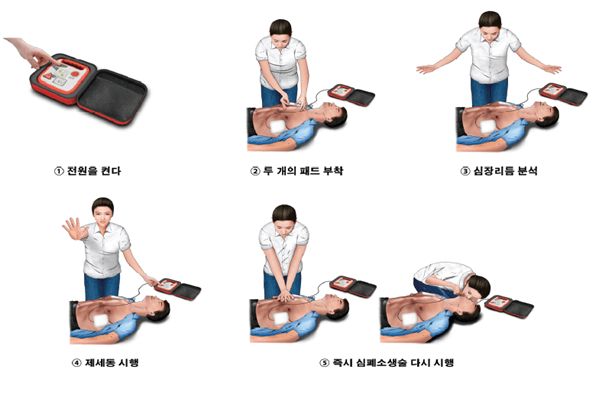 ① 전원을 켠다

② 두 개의 패드 부착

③ 심장리듬 분석

④ 제세동 시행

⑤ 즉시 심폐소생술 다시 시행