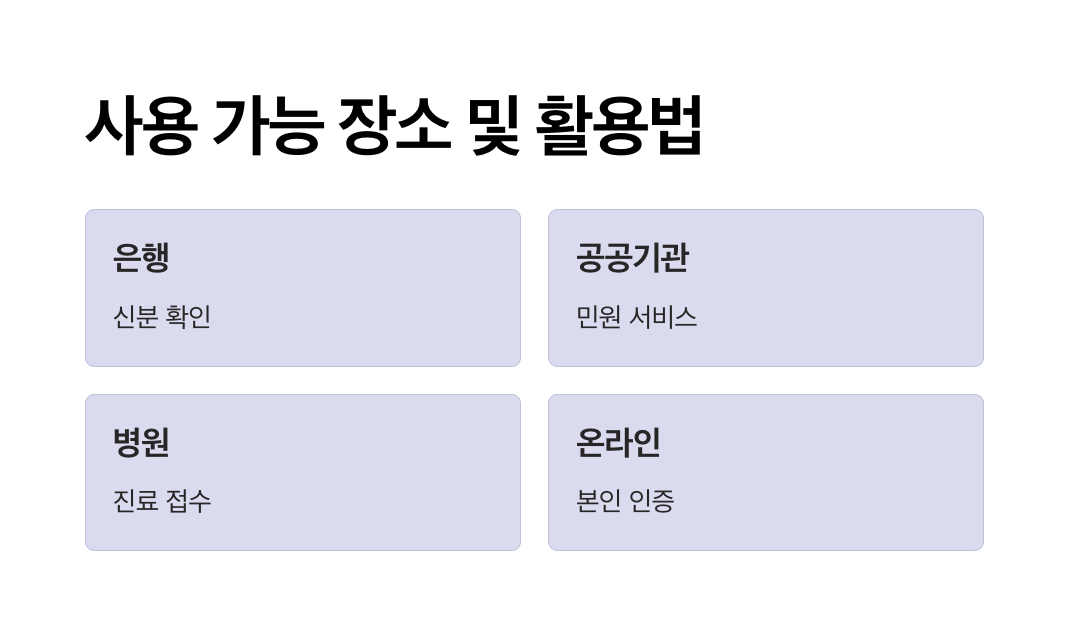 사용 가능 장소 및 활용법

은행

신분 확인

공공기관

민원 서비스

병원

진료 접수

온라인

본인 인증