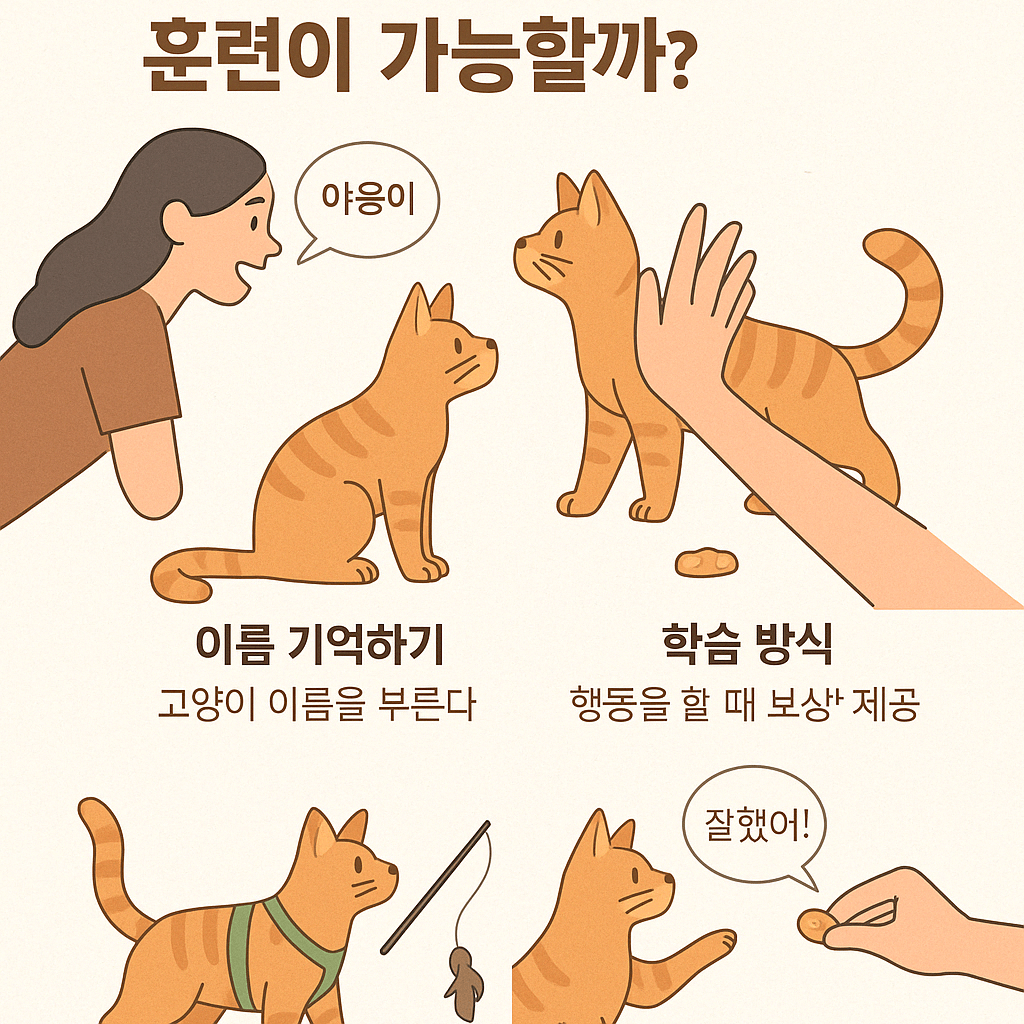 훈련이 가능할까?

야옹이

이름 기억하기
고양이 이름을 부른다

학습 방식
행동을 할 때 보상' 제공

잘했어!