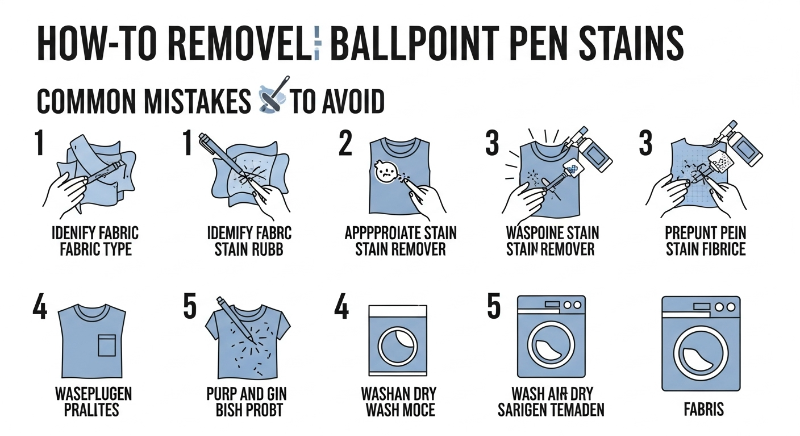 HOW-TO REMOVEL BALLPOINT PEN STAINS

COMMON MISTAKES TO AVOID

1
IDENIFY FABRIC FABRIC TYPE

1
IDEMIFY FABRC STAIN RUBB

2
APPPROIATE STAIN STAIN REMOVER

3
WASPOINE STAIN STAIN REMOVER

3
PREPUNT PEIN STAIN FIBRICE

4
WASEPLUGEN PRALITES

5
PURP AND GIN BISH PROBT

4
WASHAN DRY WASH MOCE

5
WASH AIR DRY SARIGEN TEMADEN

FABRIS