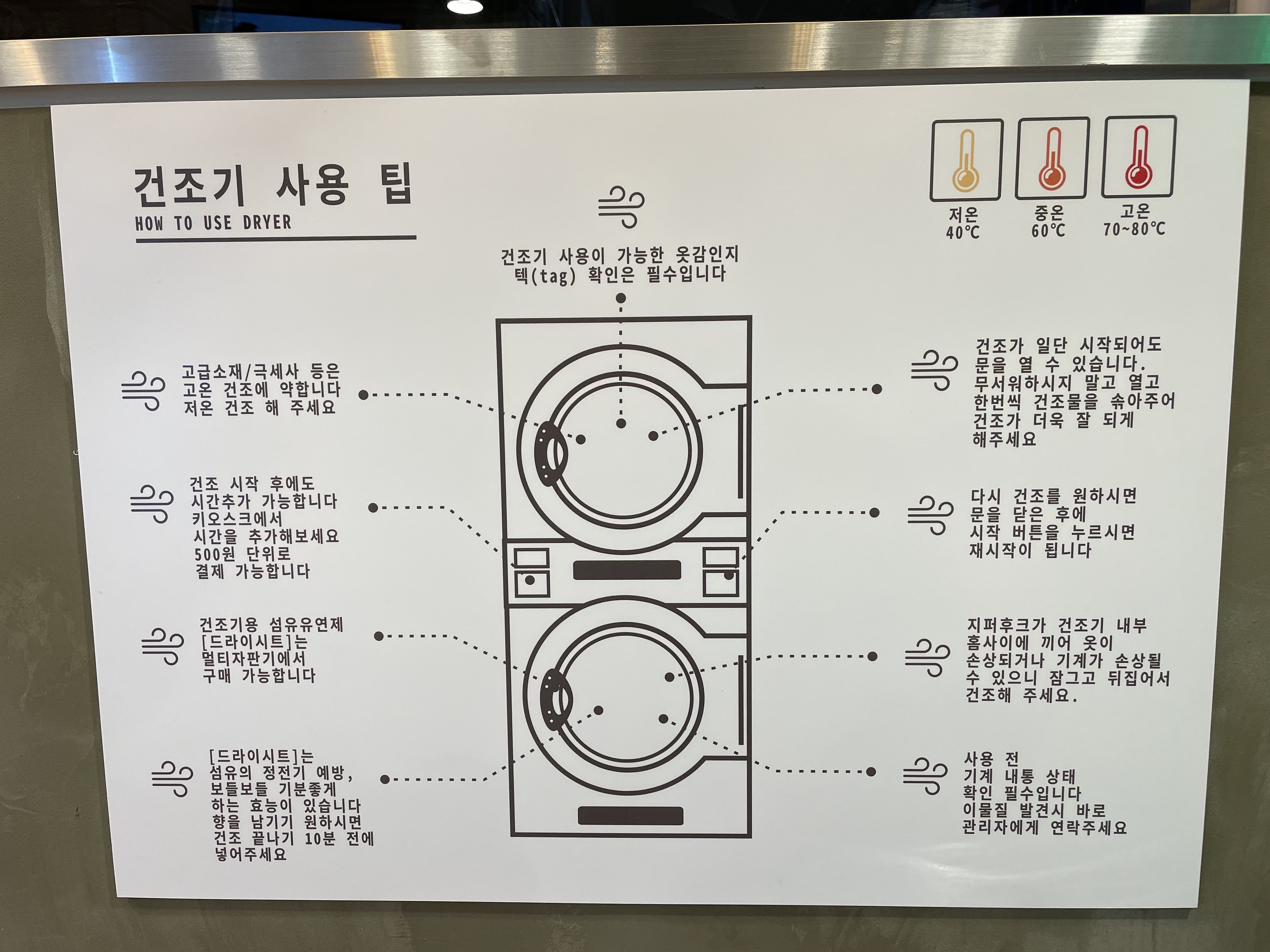 건조기 사용 팁
HOW TO USE DRYER

저온
40℃

중온
60℃

고온
70~80℃

건조기 사용이 가능한 옷감인지 텍(tag) 확인은 필수입니다

고급소재/극세사 등은 고온 건조에 약합니다 저온 건조 해 주세요

건조 시작 후에도 시간추가 가능합니다 키오스크에서 시간을 추가해보세요 500원 단위로 결제 가능합니다

건조기용 섬유유연제 [드라이시트]는 멀티자판기에서 구매 가능합니다

[드라이시트]는 섬유의 정전기 예방, 보들보들 기분좋게 하는 효능이 있습니다 향을 남기기 원하시면 건조 끝나기 10분 전에 넣어주세요

건조가 일단 시작되어도 문을 열 수 있습니다. 무서워하시지 말고 열고 한번씩 건조물을 솎아주어 건조가 더욱 잘 되게 해주세요

다시 건조를 원하시면 문을 닫은 후에 시작 버튼을 누르시면 재시작이 됩니다

지퍼후크가 건조기 내부 홈사이에 끼어 옷이 손상되거나 기계가 손상될 수 있으니 잠그고 뒤집어서 건조해 주세요.

사용 전 기계 내통 상태 확인 필수입니다 이물질 발견시 바로 관리자에게 연락주세요