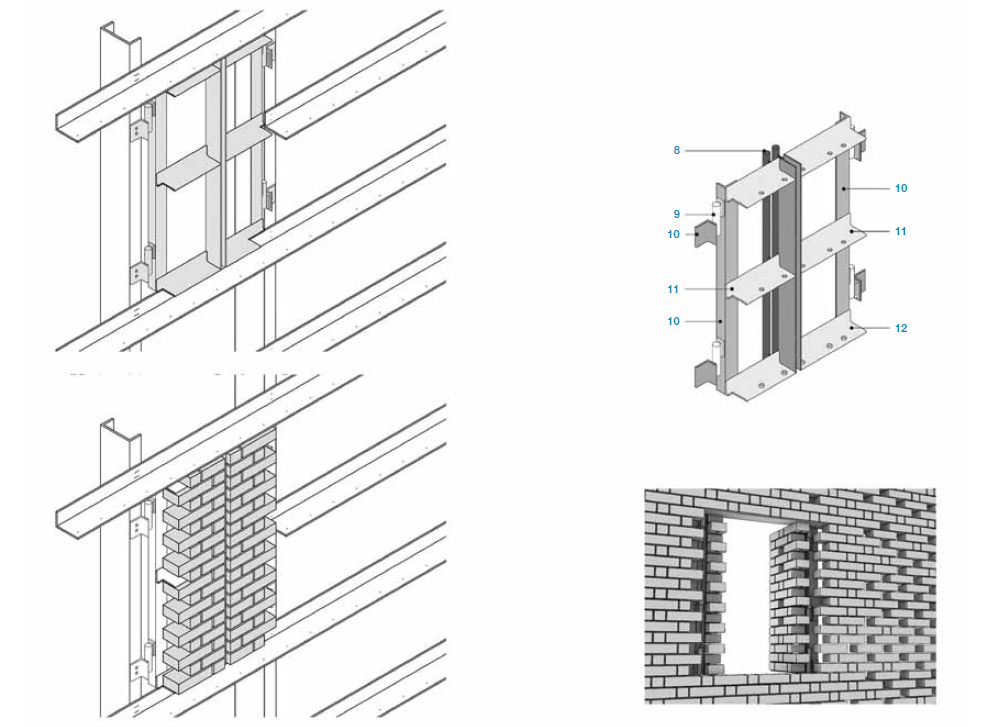 8

9

10

10

11

11

10

12