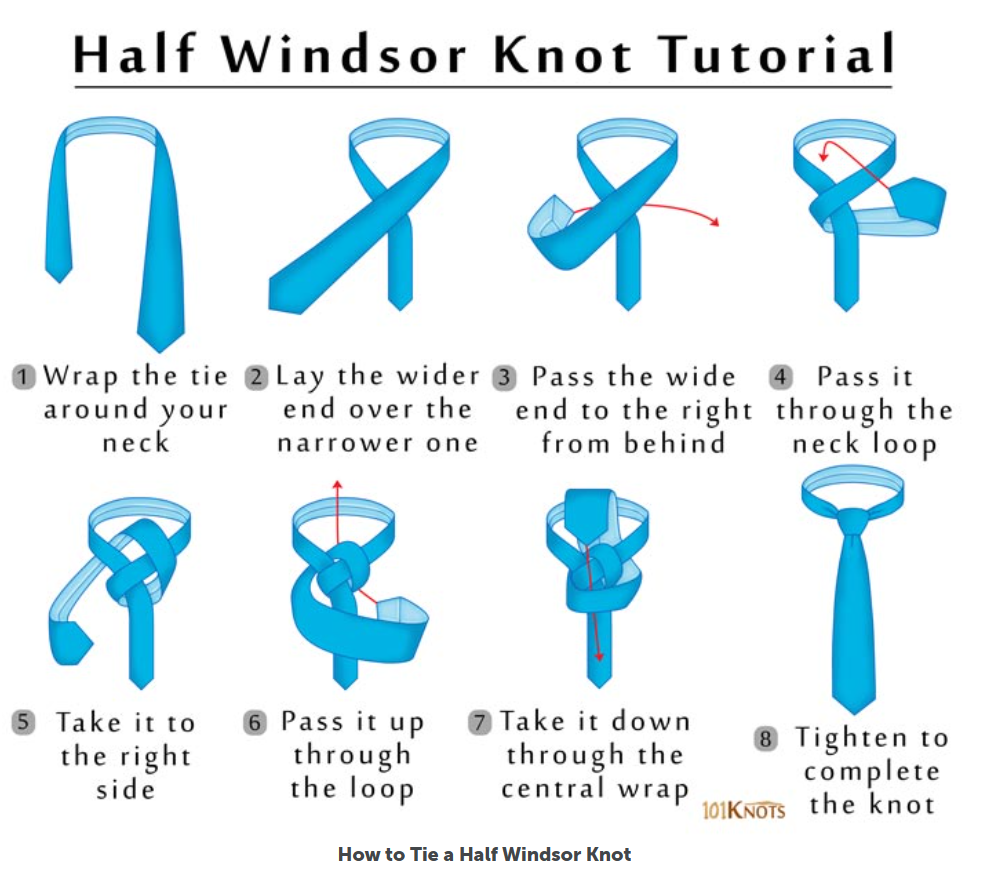 Half Windsor Knot Tutorial

1 Wrap the tie around your neck

2 Lay the wider end over the narrower one

3 Pass the wide end to the right from behind

4 Pass it through the neck loop

5 Take it to the right side

6 Pass it up through the loop

7 Take it down through the central wrap

8 Tighten to complete the knot

101KNOTS

How to Tie a Half Windsor Knot