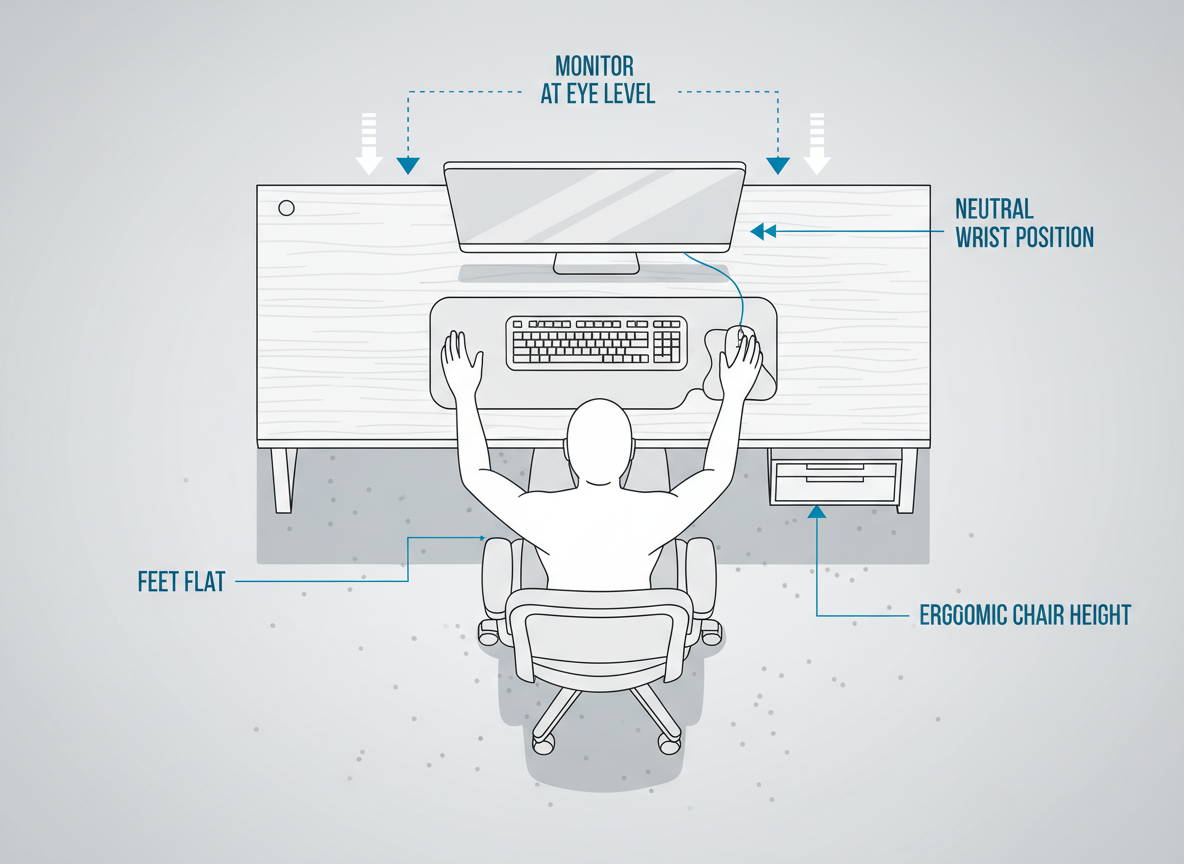 MONITOR
AT EYE LEVEL

NEUTRAL
WRIST POSITION

FEET FLAT

ERGOOMIC CHAIR HEIGHT