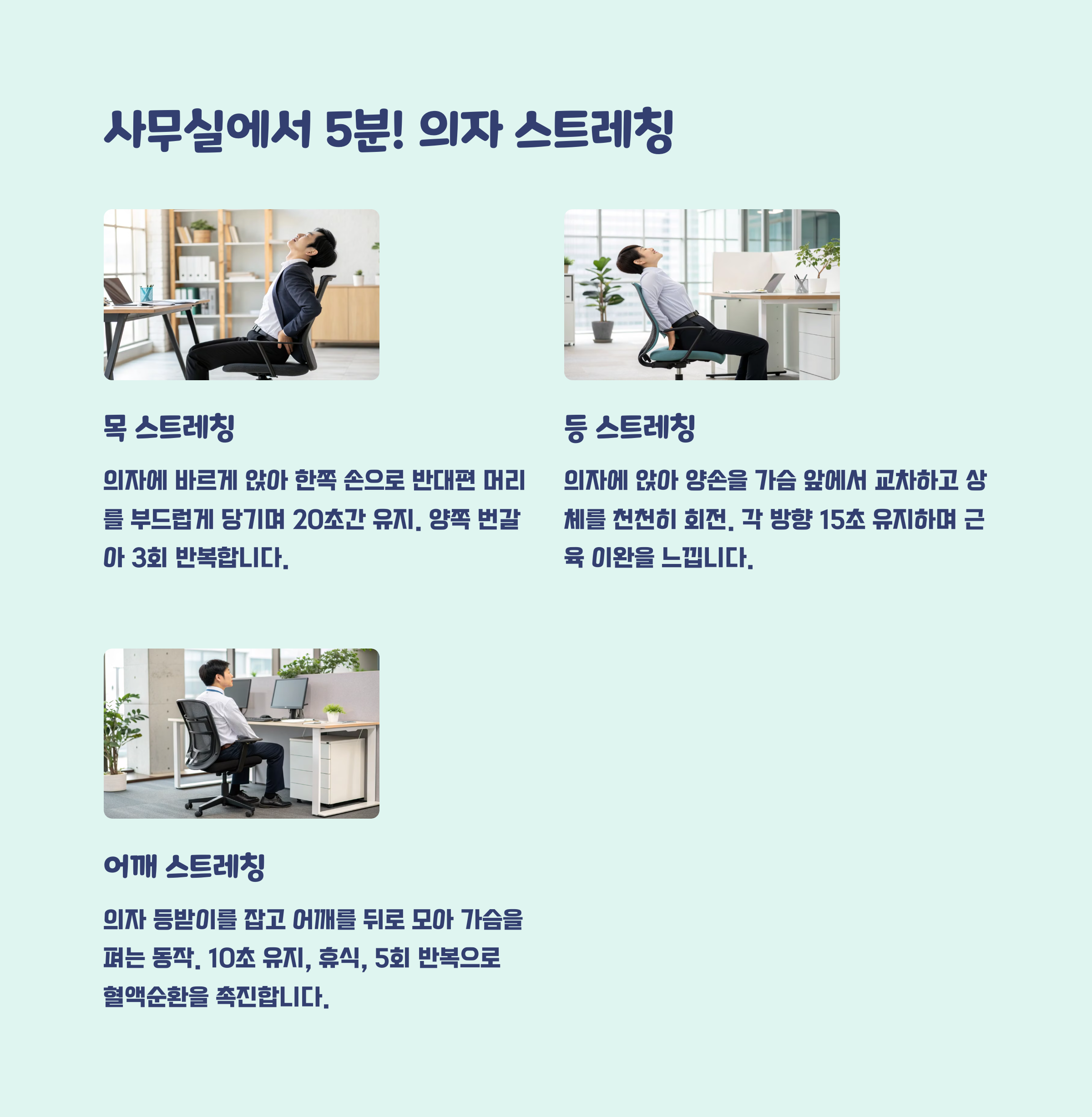 사무실에서 5분! 의자 스트레칭

목 스트레칭

의자에 바르게 앉아 한쪽 손으로 반대편 머리를 부드럽게 당기며 20초간 유지. 양쪽 번갈아 3회 반복합니다.

등 스트레칭

의자에 앉아 양손을 가슴 앞에서 교차하고 상체를 천천히 회전. 각 방향 15초 유지하며 근육 이완을 느낍니다.

어깨 스트레칭

의자 등받이를 잡고 어깨를 뒤로 모아 가슴을 펴는 동작. 10초 유지, 휴식, 5회 반복으로 혈액순환을 촉진합니다.