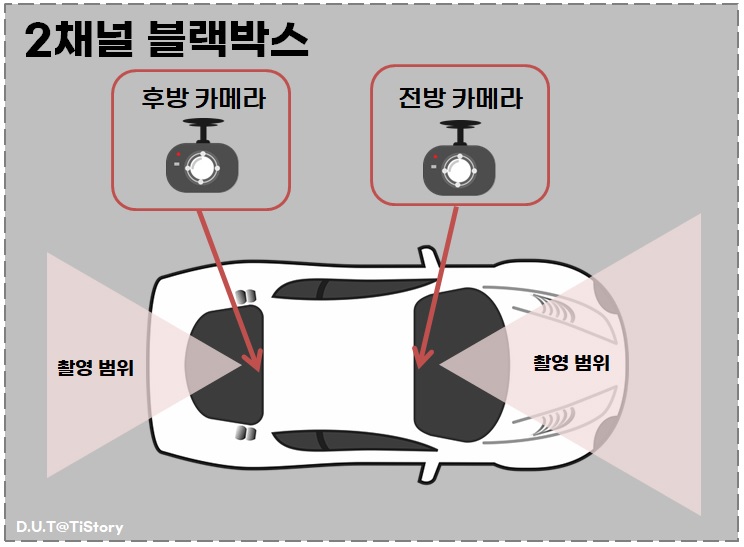 2채널 블랙박스

후방 카메라

전방 카메라

촬영 범위

촬영 범위

D.U.T@TiStory