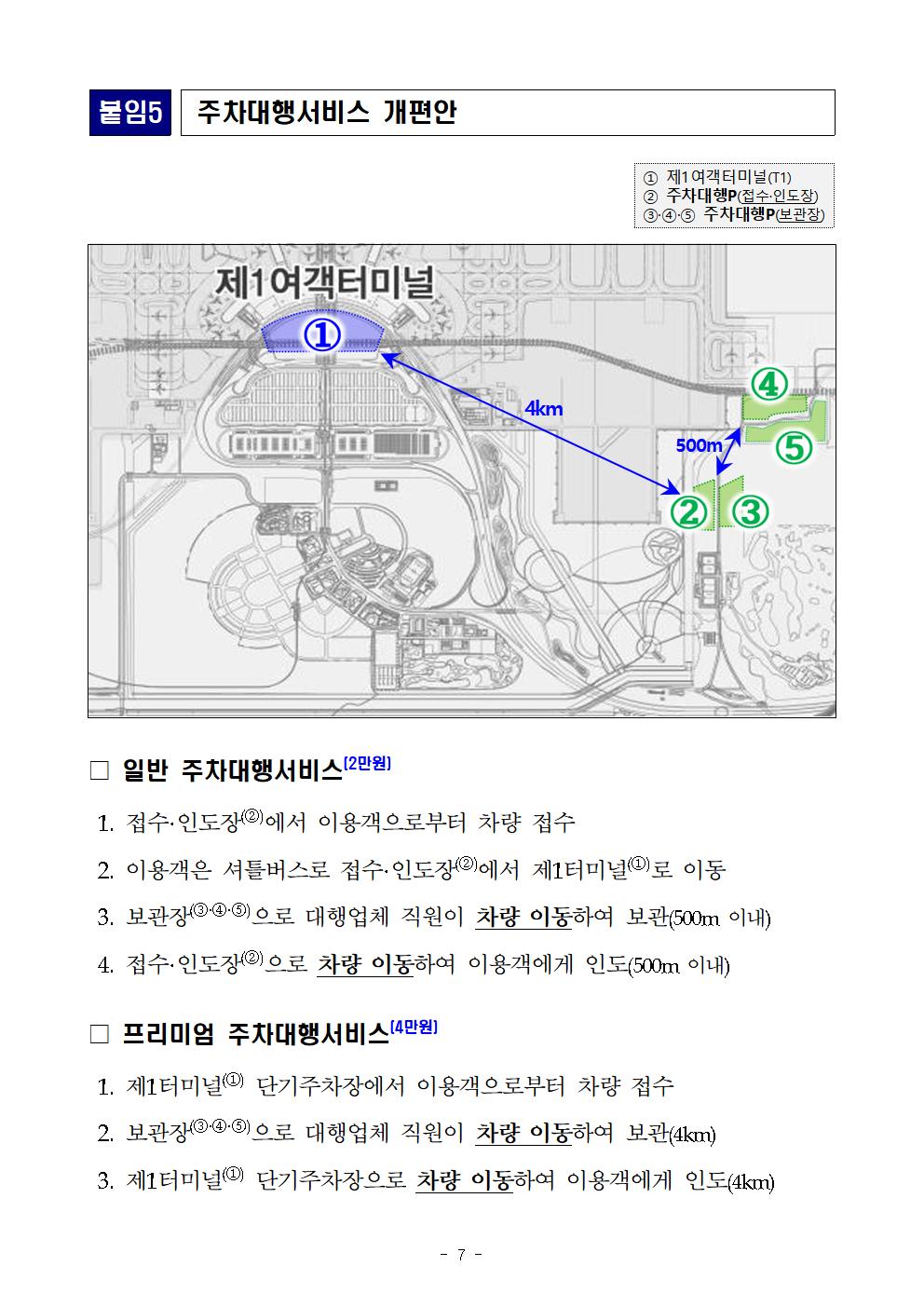 붙임5 주차대행서비스 개편안

① 제1여객터미널(T1)
② 주차대행P(접수·인도장)
③·④·⑤ 주차대행P(보관장)

제1여객터미널
①
4km
④
500m
⑤
②
③

□ 일반 주차대행서비스(2만원)

1. 접수·인도장(②)에서 이용객으로부터 차량 접수

2. 이용객은 셔틀버스로 접수·인도장(②)에서 제1터미널(①)로 이동

3. 보관장(③·④·⑤)으로 대행업체 직원이 차량 이동하여 보관(500m 이내)

4. 접수·인도장(②)으로 차량 이동하여 이용객에게 인도(500m 이내)

□ 프리미엄 주차대행서비스(4만원)

1. 제1터미널(①) 단기주차장에서 이용객으로부터 차량 접수

2. 보관장(③·④·⑤)으로 대행업체 직원이 차량 이동하여 보관(4km)

3. 제1터미널(①) 단기주차장으로 차량 이동하여 이용객에게 인도(4km)

- 7 -