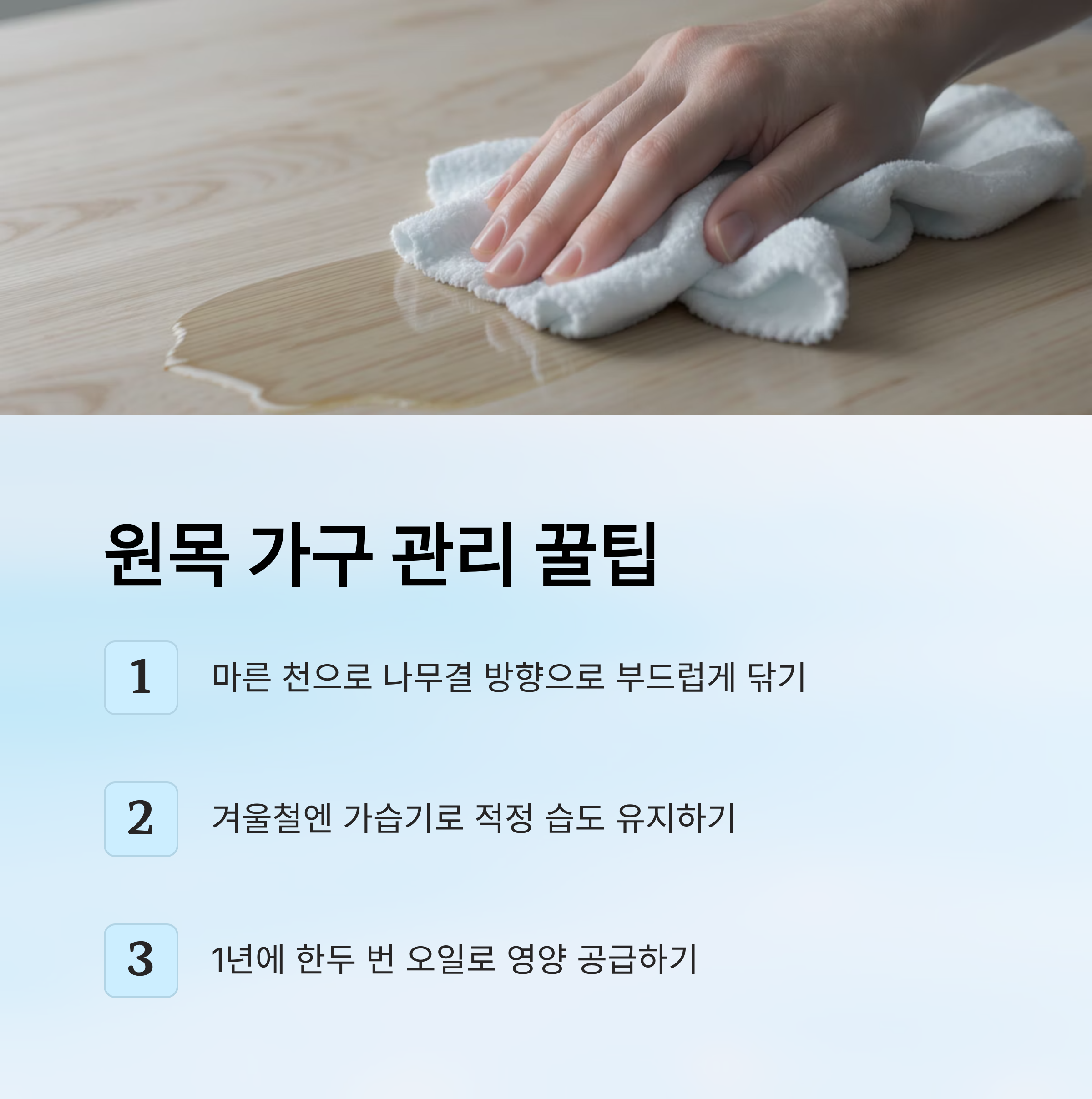 원목 가구 관리 꿀팁

1 마른 천으로 나무결 방향으로 부드럽게 닦기

2 겨울철엔 가습기로 적정 습도 유지하기

3 1년에 한두 번 오일로 영양 공급하기