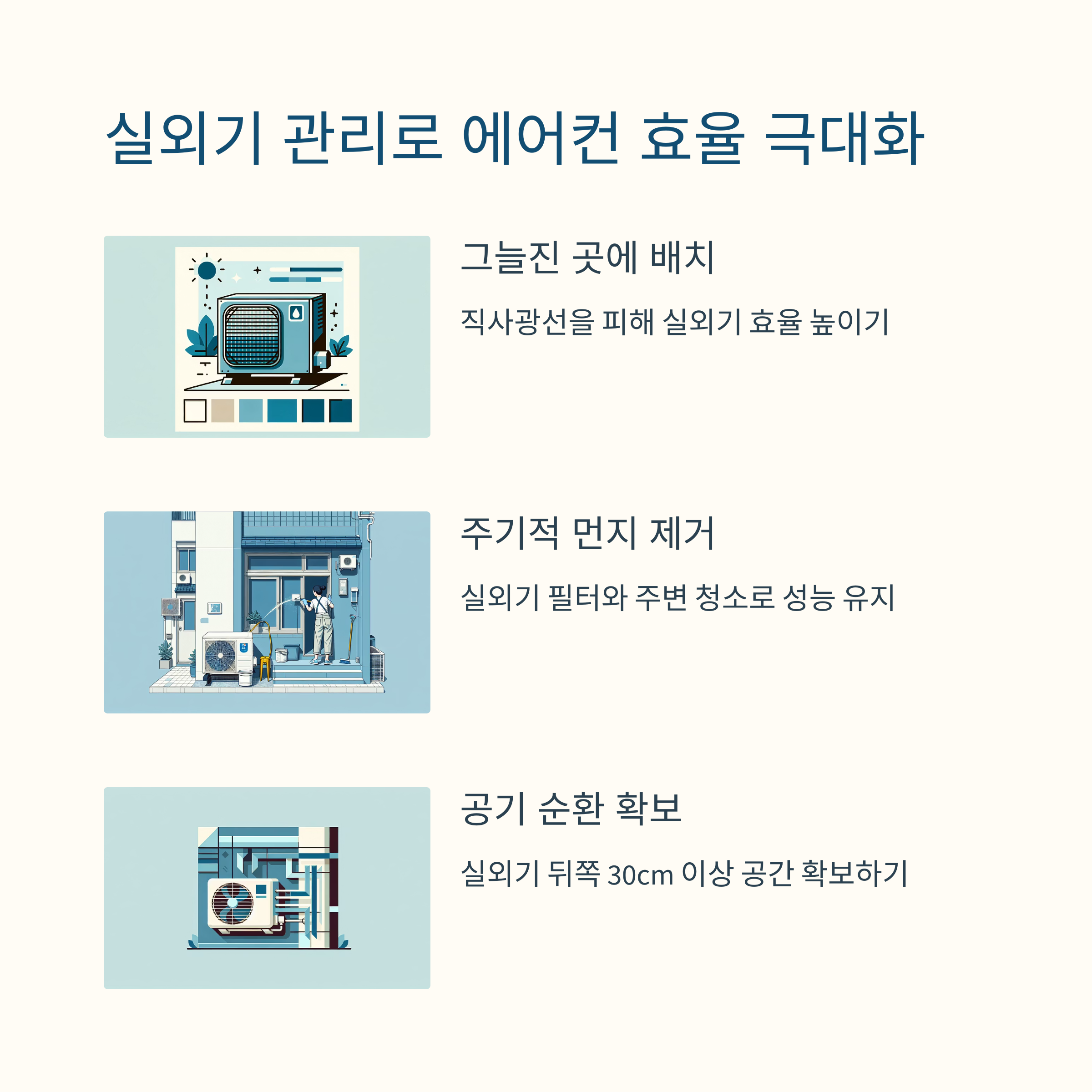 실외기 관리로 에어컨 효율 극대화

그늘진 곳에 배치

직사광선을 피해 실외기 효율 높이기

주기적 먼지 제거

실외기 필터와 주변 청소로 성능 유지

공기 순환 확보

실외기 뒤쪽 30cm 이상 공간 확보하기