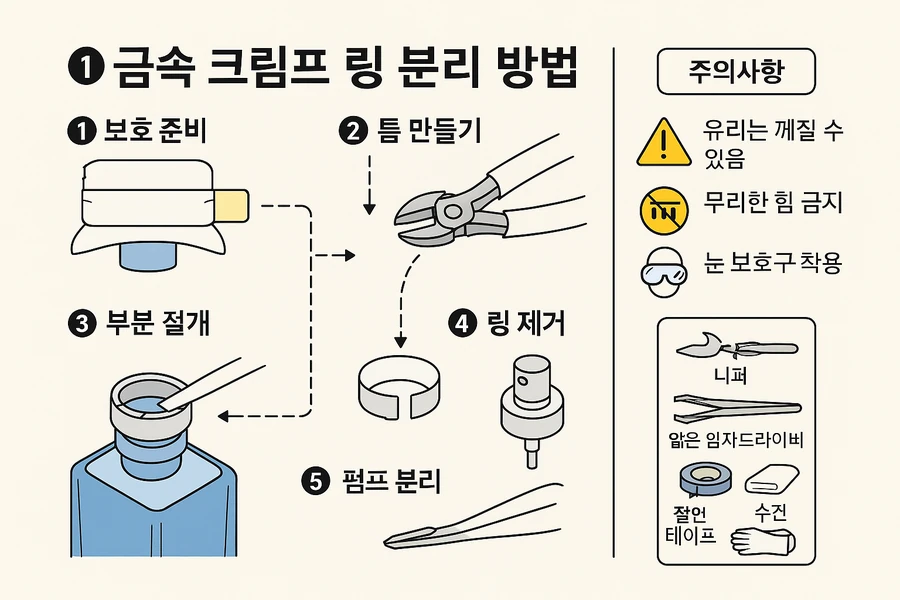 ❶ 금속 크림프 링 분리 방법

❶ 보호 준비

❷ 틈 만들기

❸ 부분 절개

❹ 링 제거

❺ 펌프 분리

주의사항

유리는 께질 수 있음

무리한 힘 금지

눈 보호구 착용

니퍼

얇은 임자드라이비

절언 테이프

수진