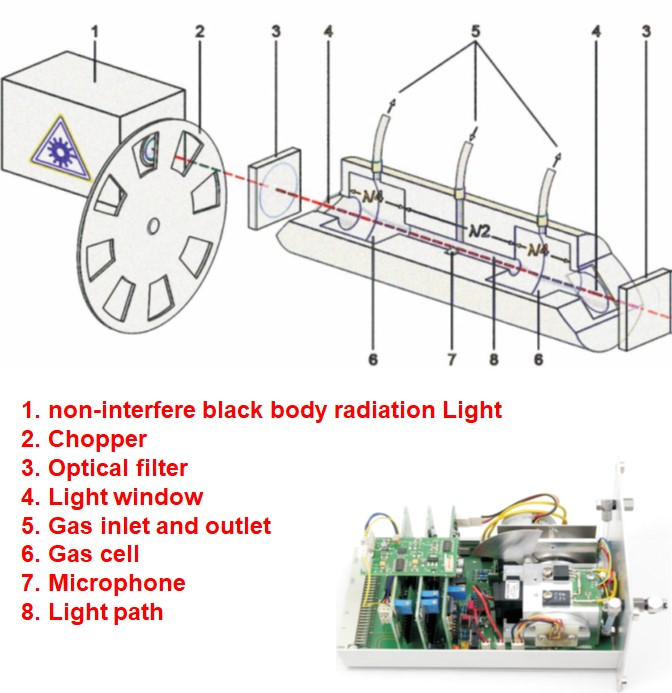 1 2 3 4 5 4 3

λ/4 λ/2 λ/4

6 7 8 6

1. non-interfere black body radiation Light
2. Chopper
3. Optical filter
4. Light window
5. Gas inlet and outlet
6. Gas cell
7. Microphone
8. Light path