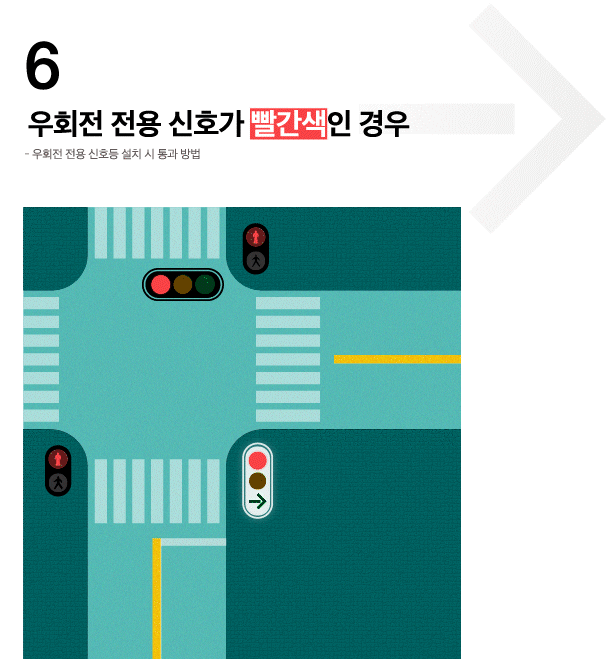 6

우회전 전용 신호가 빨간색인 경우

- 우회전 전용 신호등 설치 시 통과 방법