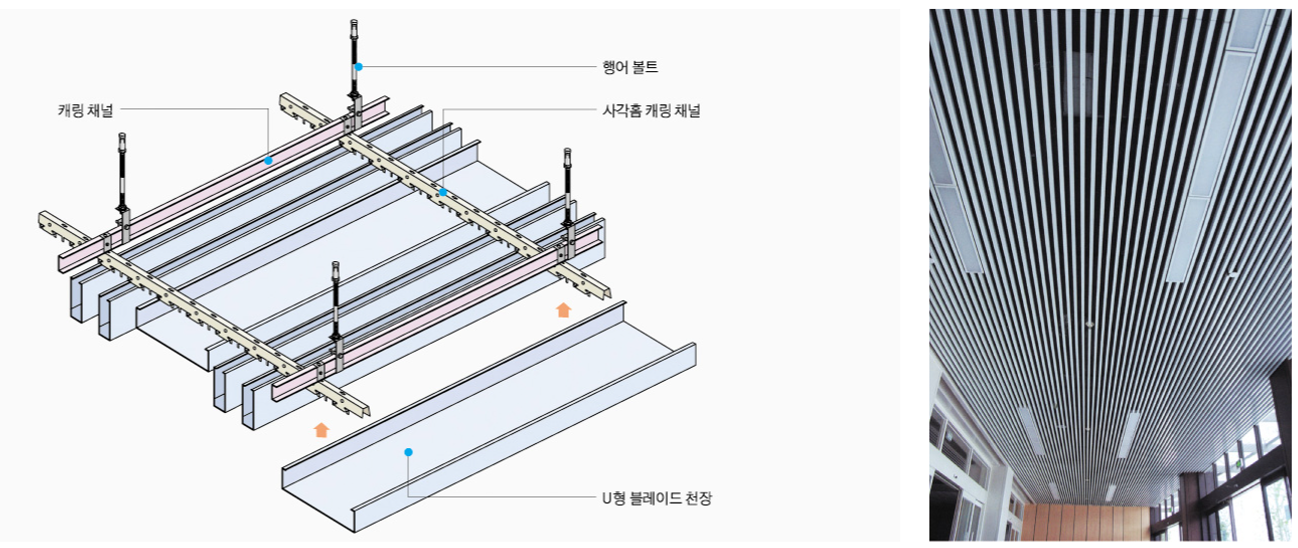 행어 볼트

캐링 채널

사각홈 캐링 채널

U형 블레이드 천장