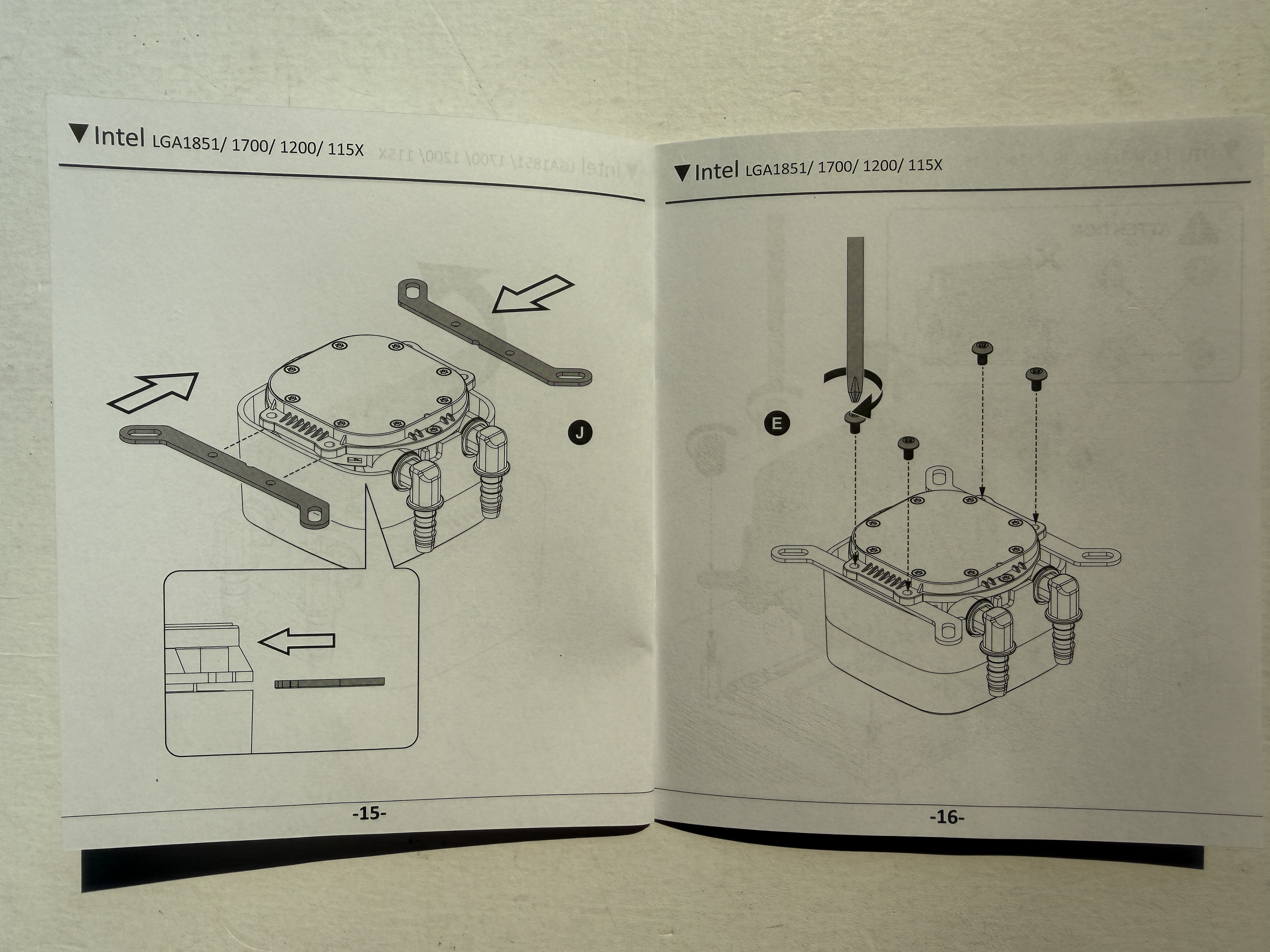 ▼Intel LGA1851/ 1700/ 1200/ 115X

J

-15-

▼Intel LGA1851/ 1700/ 1200/ 115X

E

-16-