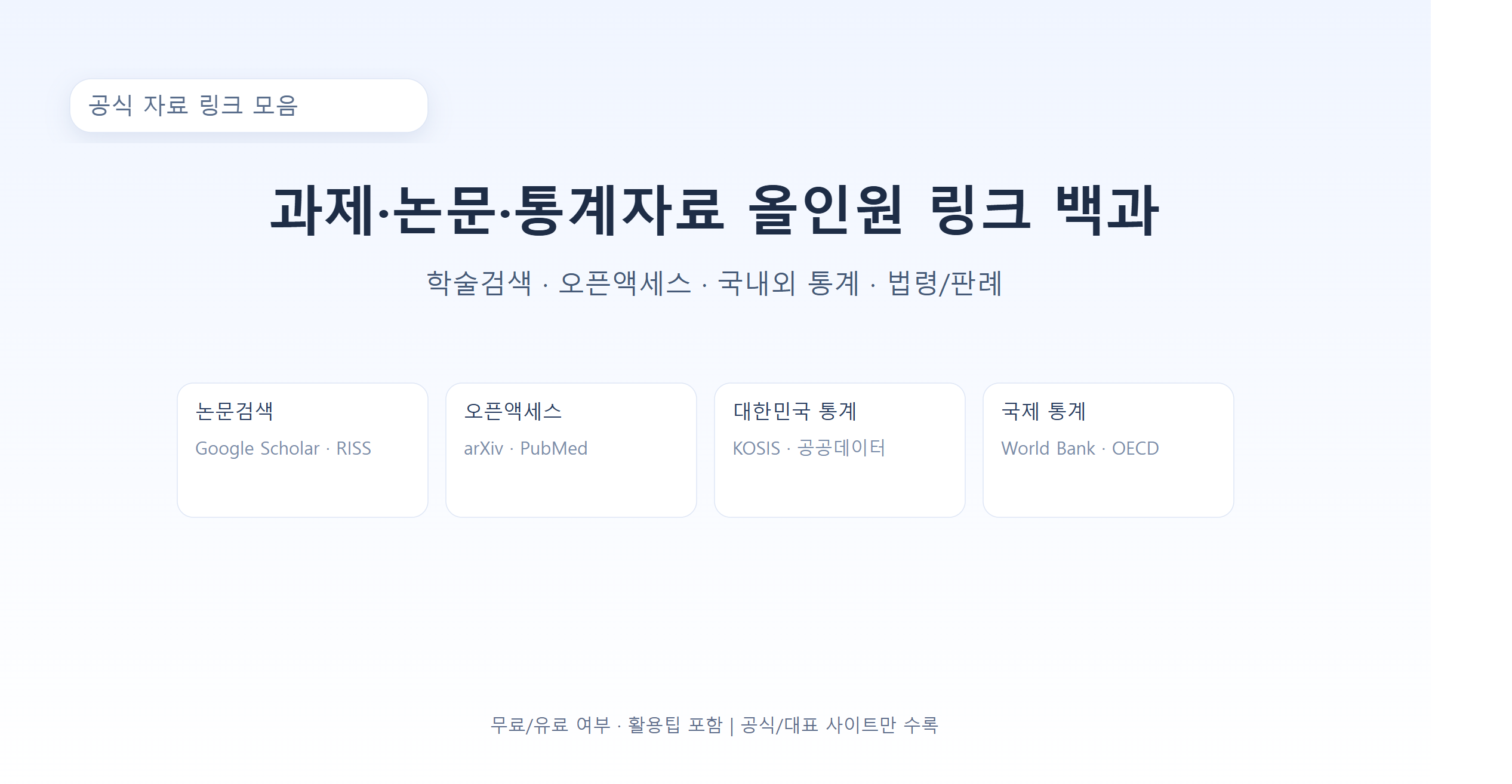 공식 자료 링크 모음

과제·논문·통계자료 올인원 링크 백과

학술검색 · 오픈액세스 · 국내외 통계 · 법령/판례

논문검색
Google Scholar · RISS

오픈액세스
arXiv · PubMed

대한민국 통계
KOSIS · 공공데이터

국제 통계
World Bank · OECD

무료/유료 여부 · 활용팁 포함 | 공식/대표 사이트만 수록