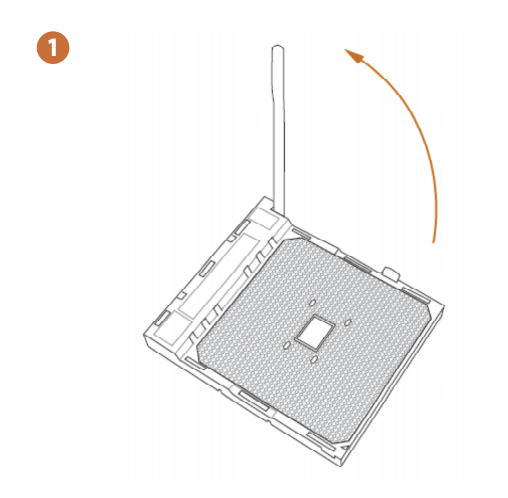 1