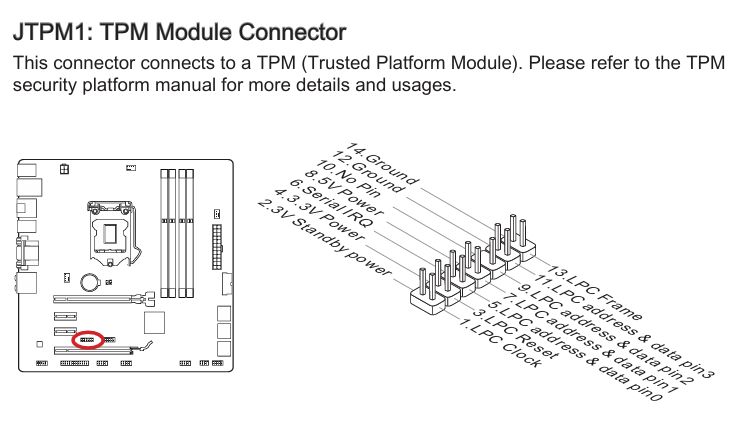 JTPM1: TPM Module Connector

This connector connects to a TPM (Trusted Platform Module). Please refer to the TPM security platform manual for more details and usages.

14.Ground
12.Ground
10.No Pin
8.5V Power
6.Serial IRQ
4.3.3V Power
2.3V Standby power

13.LPC Frame
11.LPC address & data pin3
9.LPC address & data pin2
7.LPC address & data pin1
5.LPC address & data pin0
3.LPC Reset
1.LPC Clock