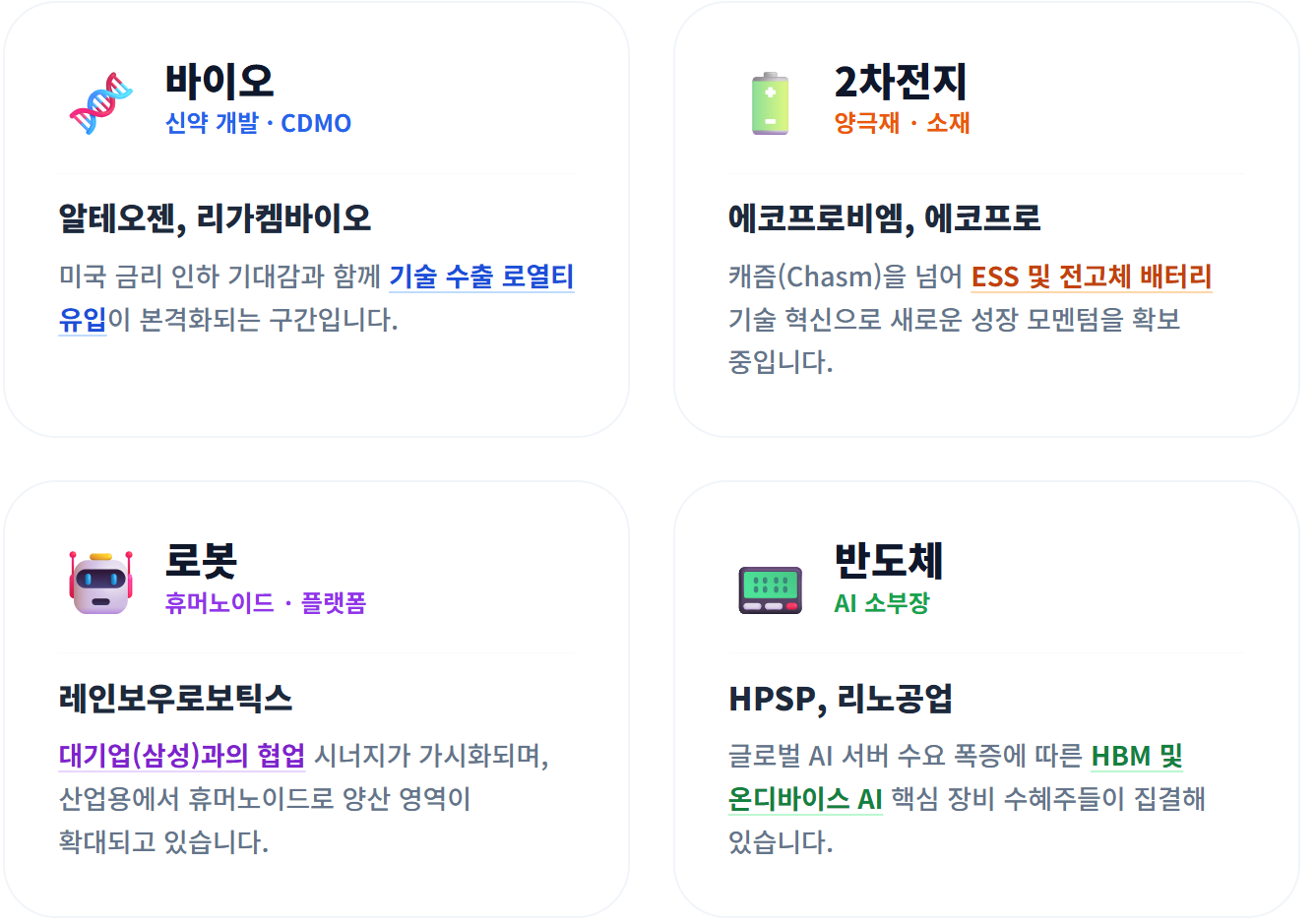 바이오
신약 개발 · CDMO

알테오젠, 리가켐바이오

미국 금리 인하 기대감과 함께 기술 수출 로열티 유입이 본격화되는 구간입니다.

2차전지
양극재 · 소재

에코프로비엠, 에코프로

캐즘(Chasm)을 넘어 ESS 및 전고체 배터리 기술 혁신으로 새로운 성장 모멘텀을 확보 중입니다.

로봇
휴머노이드 · 플랫폼

레인보우로보틱스

대기업(삼성)과의 협업 시너지가 가시화되며, 산업용에서 휴머노이드로 양산 영역이 확대되고 있습니다.

반도체
AI 소부장

HPSP, 리노공업

글로벌 AI 서버 수요 폭증에 따른 HBM 및 온디바이스 AI 핵심 장비 수혜주들이 집결해 있습니다.