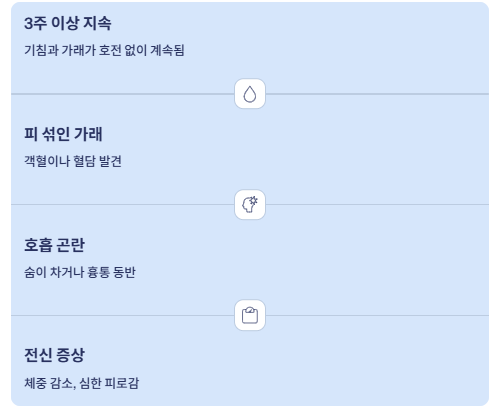 3주 이상 지속

기침과 가래가 호전 없이 계속됨

피 섞인 가래

객혈이나 혈담 발견

호흡 곤란

숨이 차거나 흉통 동반

전신 증상

체중 감소, 심한 피로감