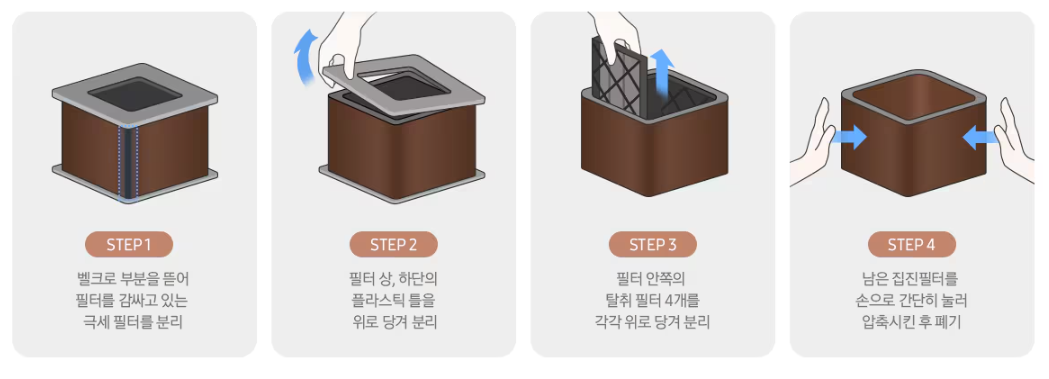 STEP 1
벨크로 부분을 뜯어 필터를 감싸고 있는 극세 필터를 분리

STEP 2
필터 상, 하단의 플라스틱 틀을 위로 당겨 분리

STEP 3
필터 안쪽의 탈취 필터 4개를 각각 위로 당겨 분리

STEP 4
남은 집진필터를 손으로 간단히 눌러 압축시킨 후 폐기