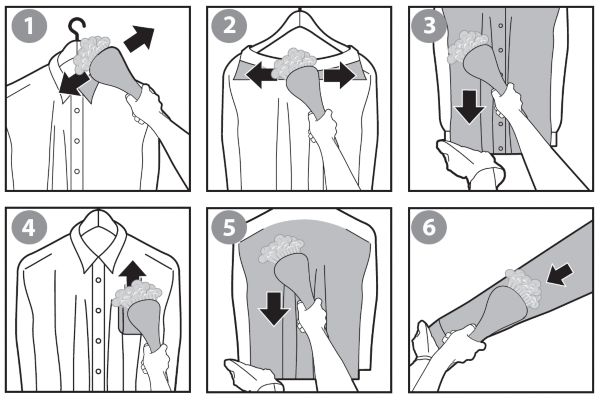 1

2

3

4

5

6