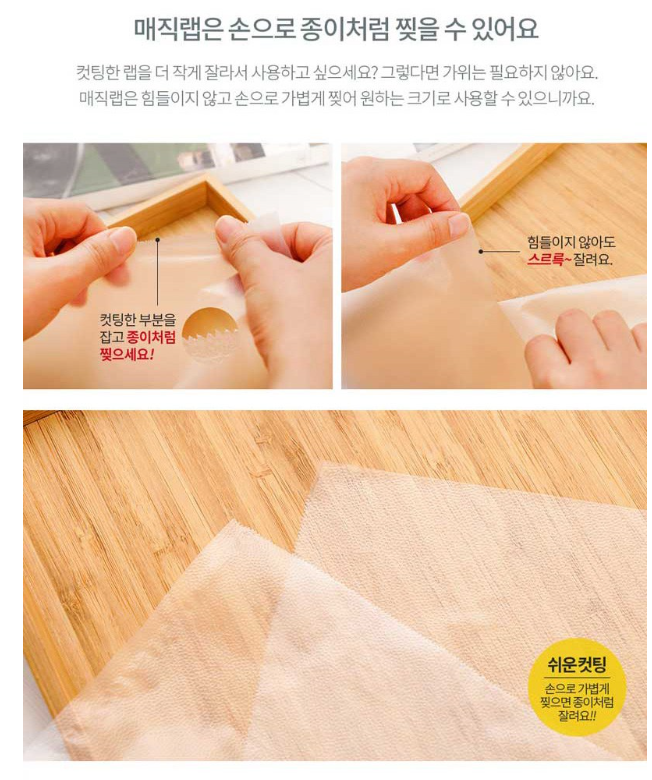 매직랩은 손으로 종이처럼 찢을 수 있어요

컷팅한 랩을 더 작게 잘라서 사용하고 싶으세요? 그렇다면 가위는 필요하지 않아요. 매직랩은 힘들이지 않고 손으로 가볍게 찢어 원하는 크기로 사용할 수 있으니까요.

컷팅한 부분을 잡고 종이처럼 찢으세요!

힘들이지 않아도 스르륵~ 잘려요.

쉬운컷팅

손으로 가볍게 찢으면 종이처럼 잘려요!!