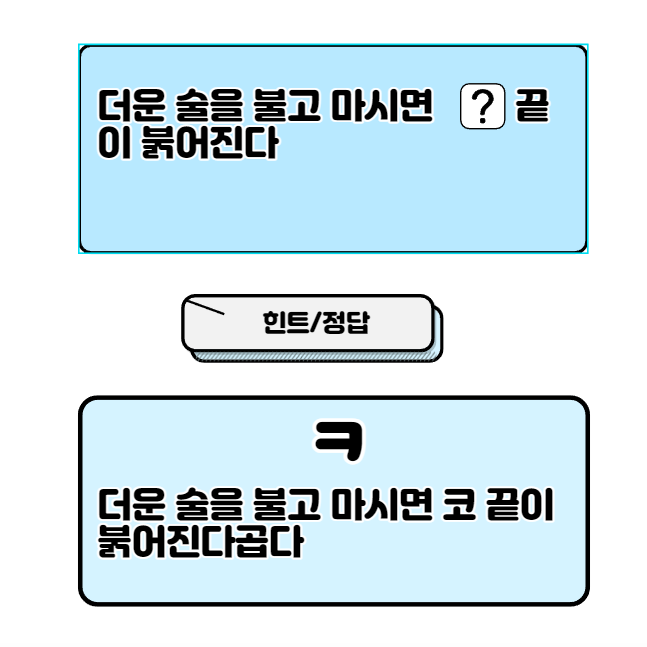 더운 술을 불고 마시면 ? 끝이 붉어진다

힌트/정답

ㅋ

더운 술을 불고 마시면 코 끝이 붉어진다곱다