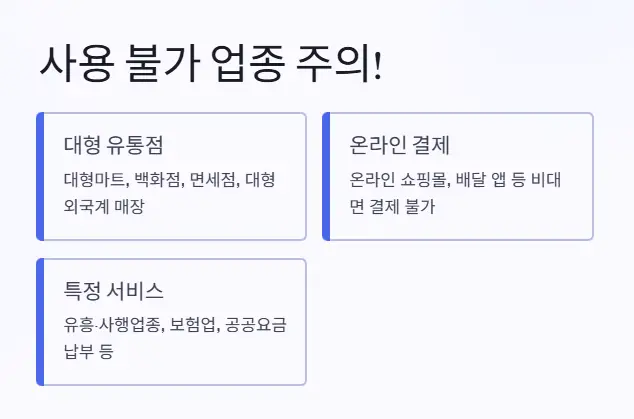 사용 불가 업종 주의!

대형 유통점

대형마트, 백화점, 면세점, 대형 외국계 매장

온라인 결제

온라인 쇼핑몰, 배달 앱 등 비대면 결제 불가

특정 서비스

유흥·사행업종, 보험업, 공공요금 납부 등