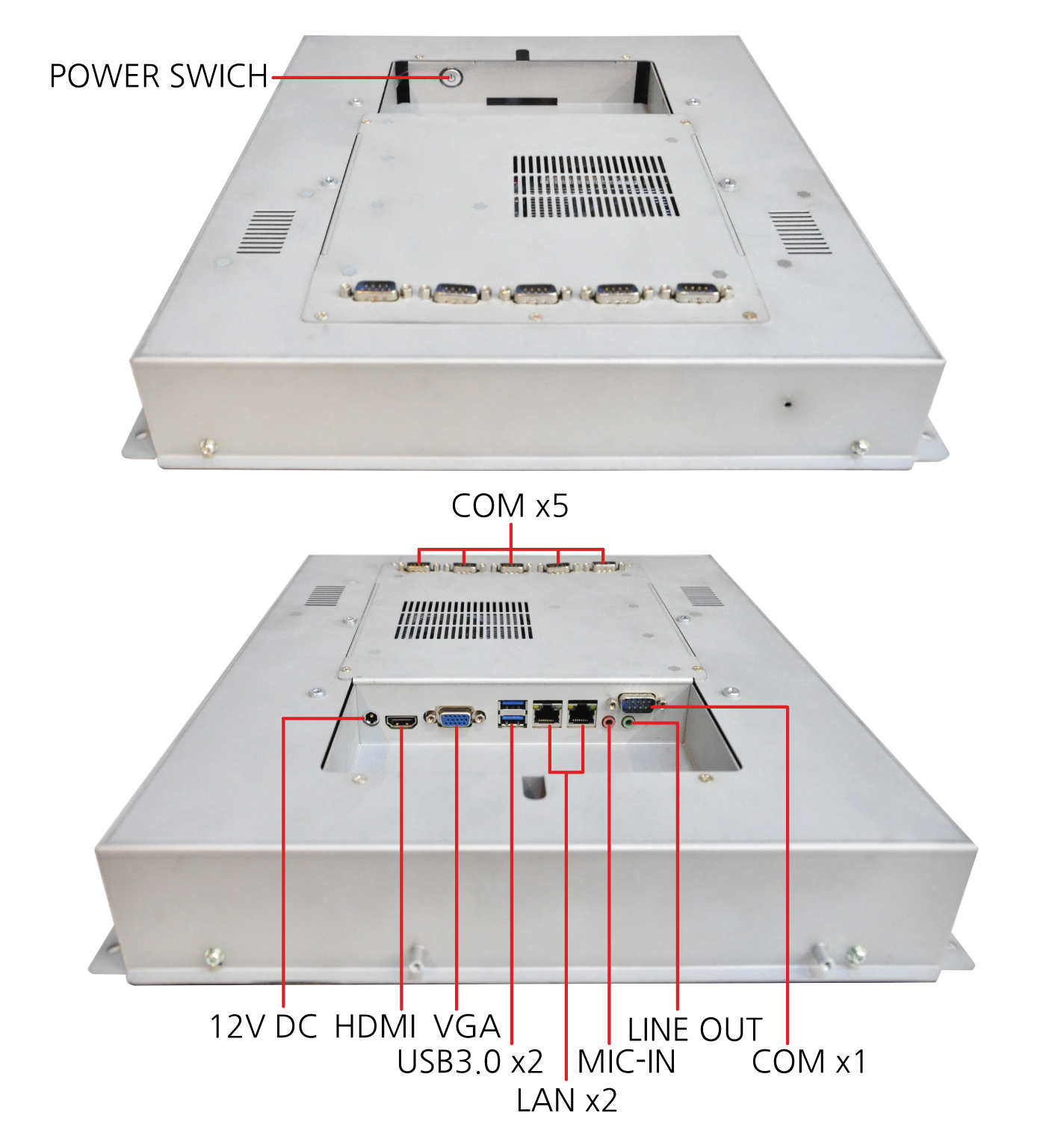 POWER SWICH

COM x5

12V DC HDMI VGA
USB3.0 x2
LAN x2
MIC-IN
LINE OUT
COM x1