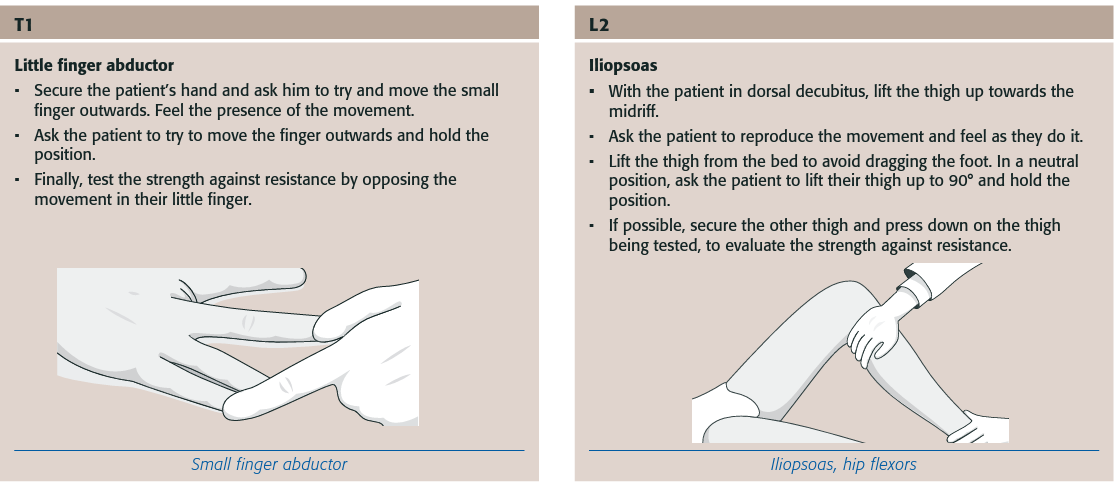 T1

Little finger abductor

- Secure the patient's hand and ask him to try and move the small finger outwards. Feel the presence of the movement.
- Ask the patient to try to move the finger outwards and hold the position.
- Finally, test the strength against resistance by opposing the movement in their little finger.

Small finger abductor

L2

Iliopsoas

- With the patient in dorsal decubitus, lift the thigh up towards the midriff.
- Ask the patient to reproduce the movement and feel as they do it.
- Lift the thigh from the bed to avoid dragging the foot. In a neutral position, ask the patient to lift their thigh up to 90° and hold the position.
- If possible, secure the other thigh and press down on the thigh being tested, to evaluate the strength against resistance.

Iliopsoas, hip flexors