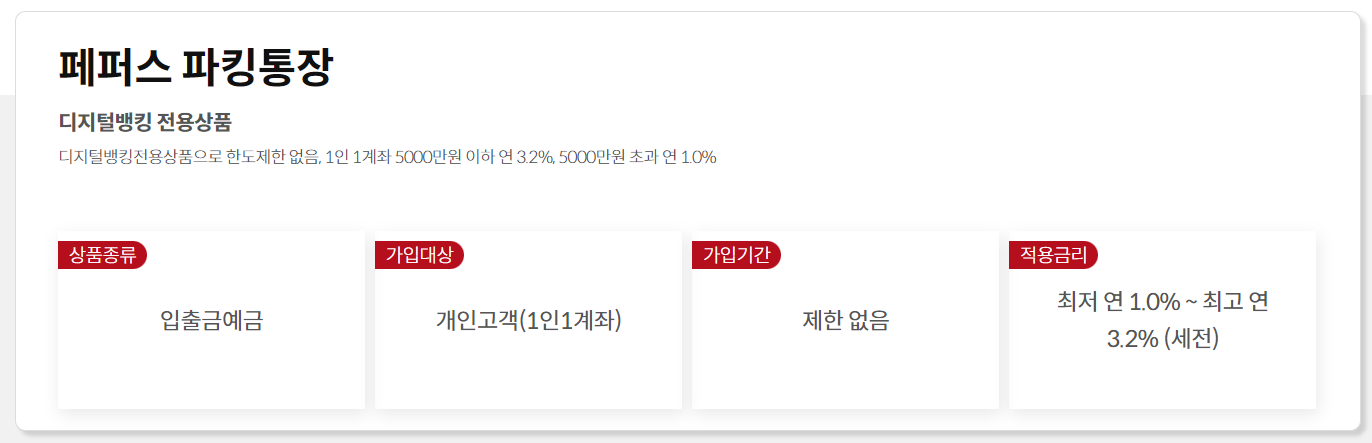 페퍼스 파킹통장

디지털뱅킹 전용상품

디지털뱅킹전용상품으로 한도제한 없음, 1인 1계좌 5000만원 이하 연 3.2%, 5000만원 초과 연 1.0%

상품종류

입출금예금

가입대상

개인고객(1인1계좌)

가입기간

제한 없음

적용금리

최저 연 1.0% ~ 최고 연 3.2% (세전)