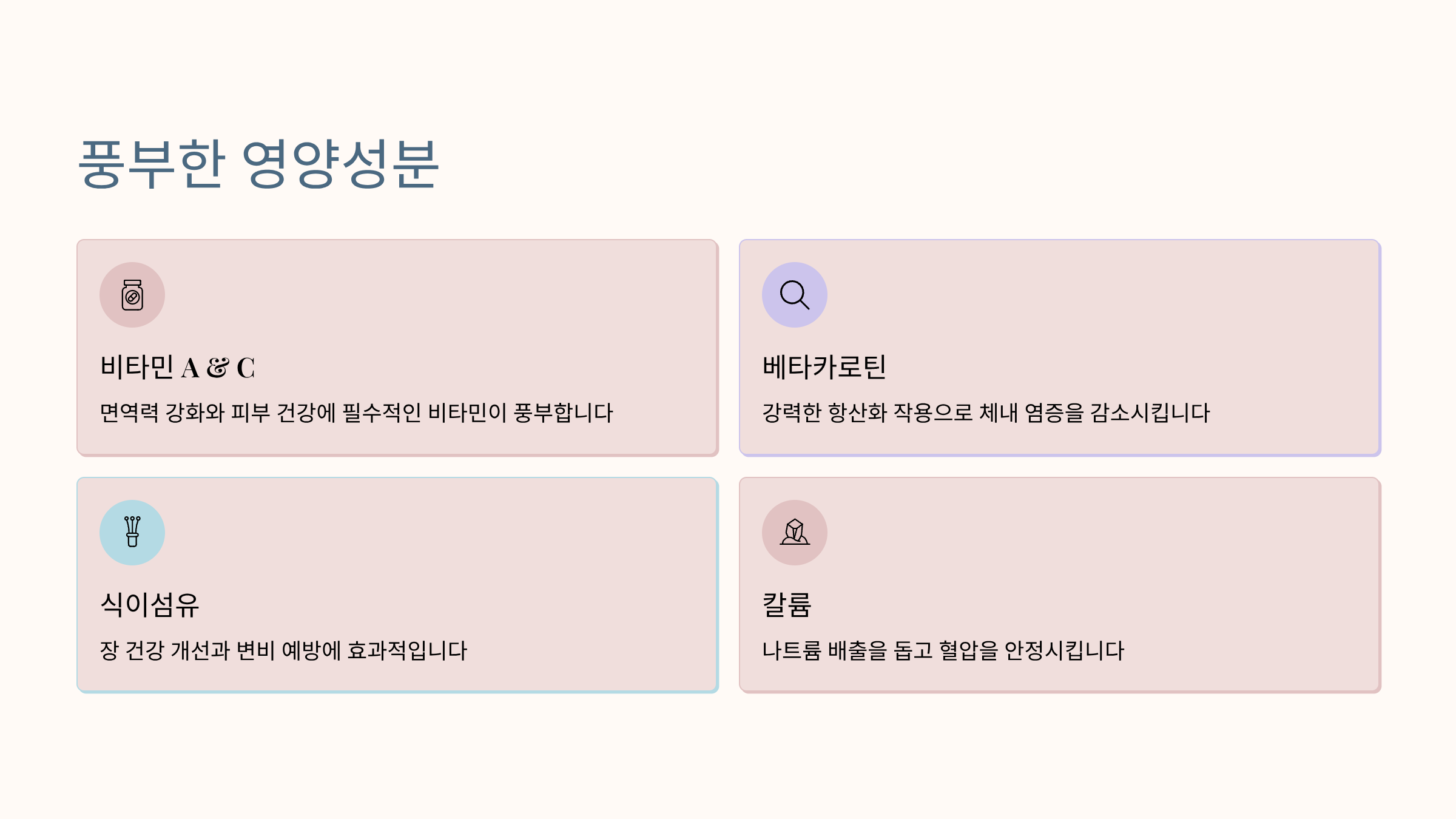 풍부한 영양성분

비타민 A & C

면역력 강화와 피부 건강에 필수적인 비타민이 풍부합니다

베타카로틴

강력한 항산화 작용으로 체내 염증을 감소시킵니다

식이섬유

장 건강 개선과 변비 예방에 효과적입니다

칼륨

나트륨 배출을 돕고 혈압을 안정시킵니다