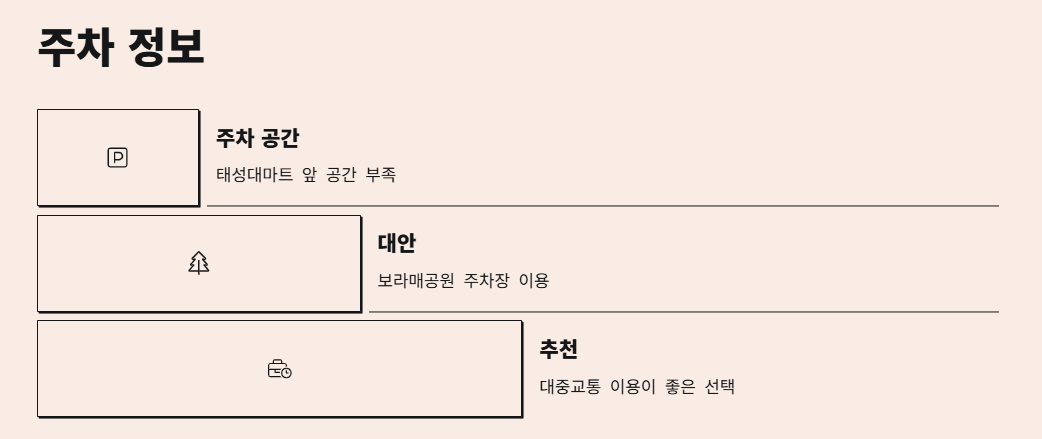 주차 정보

주차 공간

태성대마트 앞 공간 부족

대안

보라매공원 주차장 이용

추천

대중교통 이용이 좋은 선택