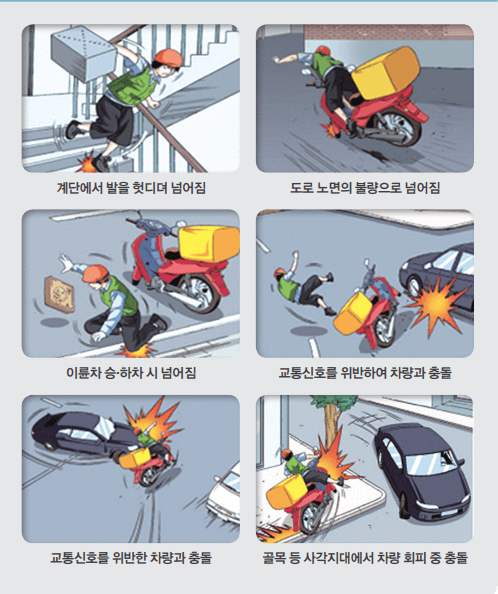 계단에서 발을 헛디뎌 넘어짐

도로 노면의 불량으로 넘어짐

이륜차 승·하차 시 넘어짐

교통신호를 위반하여 차량과 충돌

교통신호를 위반한 차량과 충돌

골목 등 사각지대에서 차량 회피 중 충돌