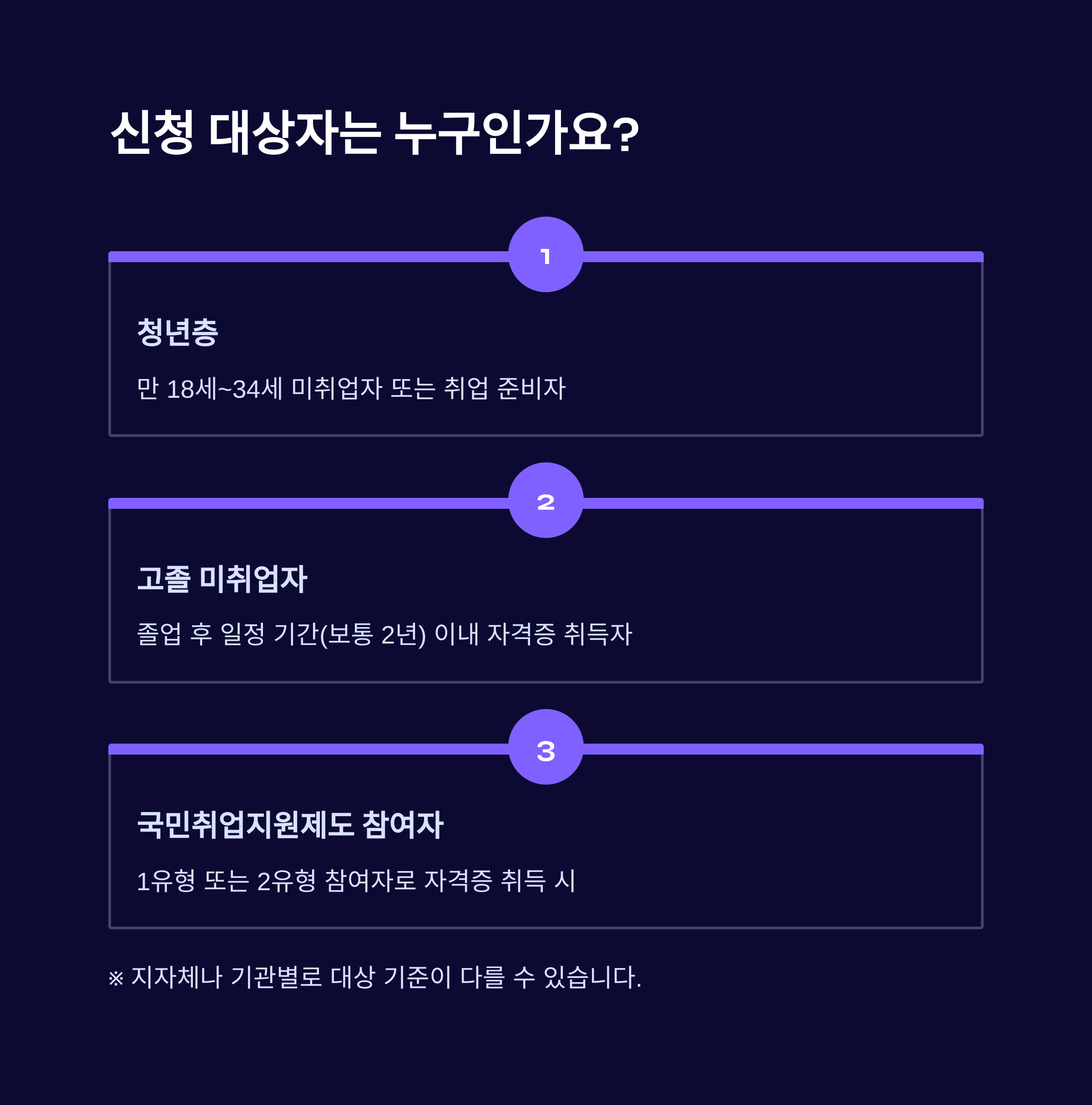 신청 대상자는 누구인가요?

1

청년층

만 18세~34세 미취업자 또는 취업 준비자

2

고졸 미취업자

졸업 후 일정 기간(보통 2년) 이내 자격증 취득자

3

국민취업지원제도 참여자

1유형 또는 2유형 참여자로 자격증 취득 시

※ 지자체나 기관별로 대상 기준이 다를 수 있습니다.