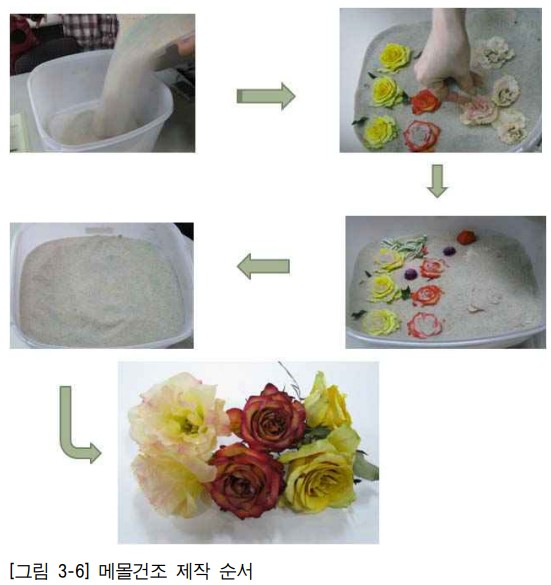 [그림 3-6] 메몰건조 제작 순서