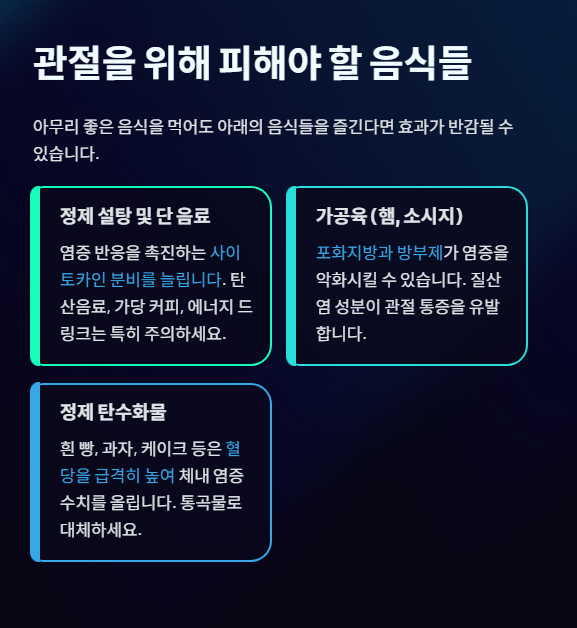 관절을 위해 피해야 할 음식들

아무리 좋은 음식을 먹어도 아래의 음식들을 즐긴다면 효과가 반감될 수 있습니다.

정제 설탕 및 단 음료

염증 반응을 촉진하는 사이토카인 분비를 늘립니다. 탄산음료, 가당 커피, 에너지 드링크는 특히 주의하세요.

가공육 (햄, 소시지)

포화지방과 방부제가 염증을 악화시킬 수 있습니다. 질산염 성분이 관절 통증을 유발합니다.

정제 탄수화물

흰 빵, 과자, 케이크 등은 혈당을 급격히 높여 체내 염증 수치를 올립니다. 통곡물로 대체하세요.