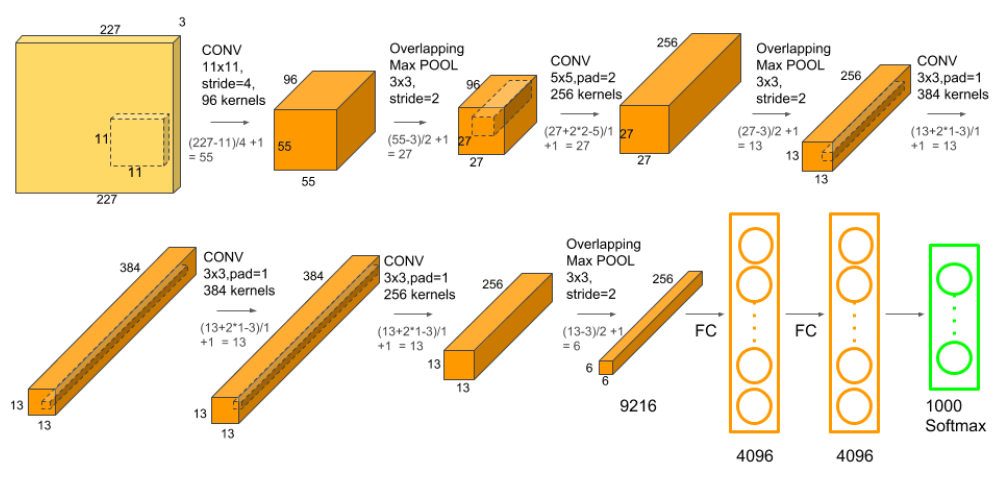 227
3
11
11
227
CONV
11x11,
stride=4,
96 kernels
(227-11)/4 +1
= 55
96
55
55
Overlapping
Max POOL
3x3,
stride=2
(55-3)/2 +1
= 27
96
27
27
CONV
5x5,pad=2
256 kernels
(27+2*2-5)/1
+1 = 27
256
27
27
Overlapping
Max POOL
3x3,
stride=2
(27-3)/2 +1
= 13
256
13
13
CONV
3x3,pad=1
384 kernels
(13+2*1-3)/1
+1 = 13

384
13
13
CONV
3x3,pad=1
384 kernels
(13+2*1-3)/1
+1 = 13
384
13
13
CONV
3x3,pad=1
256 kernels
(13+2*1-3)/1
+1 = 13
256
13
13
Overlapping
Max POOL
3x3,
stride=2
(13-3)/2 +1
= 6
256
6
6
9216
FC
4096
FC
4096
1000
Softmax