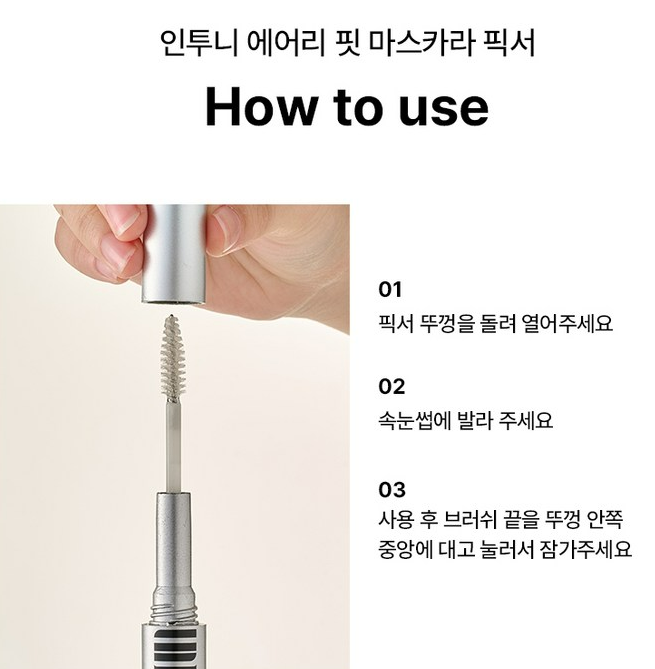 인투니 에어리 핏 마스카라 픽서

How to use

01
픽서 뚜껑을 돌려 열어주세요

02
속눈썹에 발라 주세요

03
사용 후 브러쉬 끝을 뚜껑 안쪽 중앙에 대고 눌러서 잠가주세요