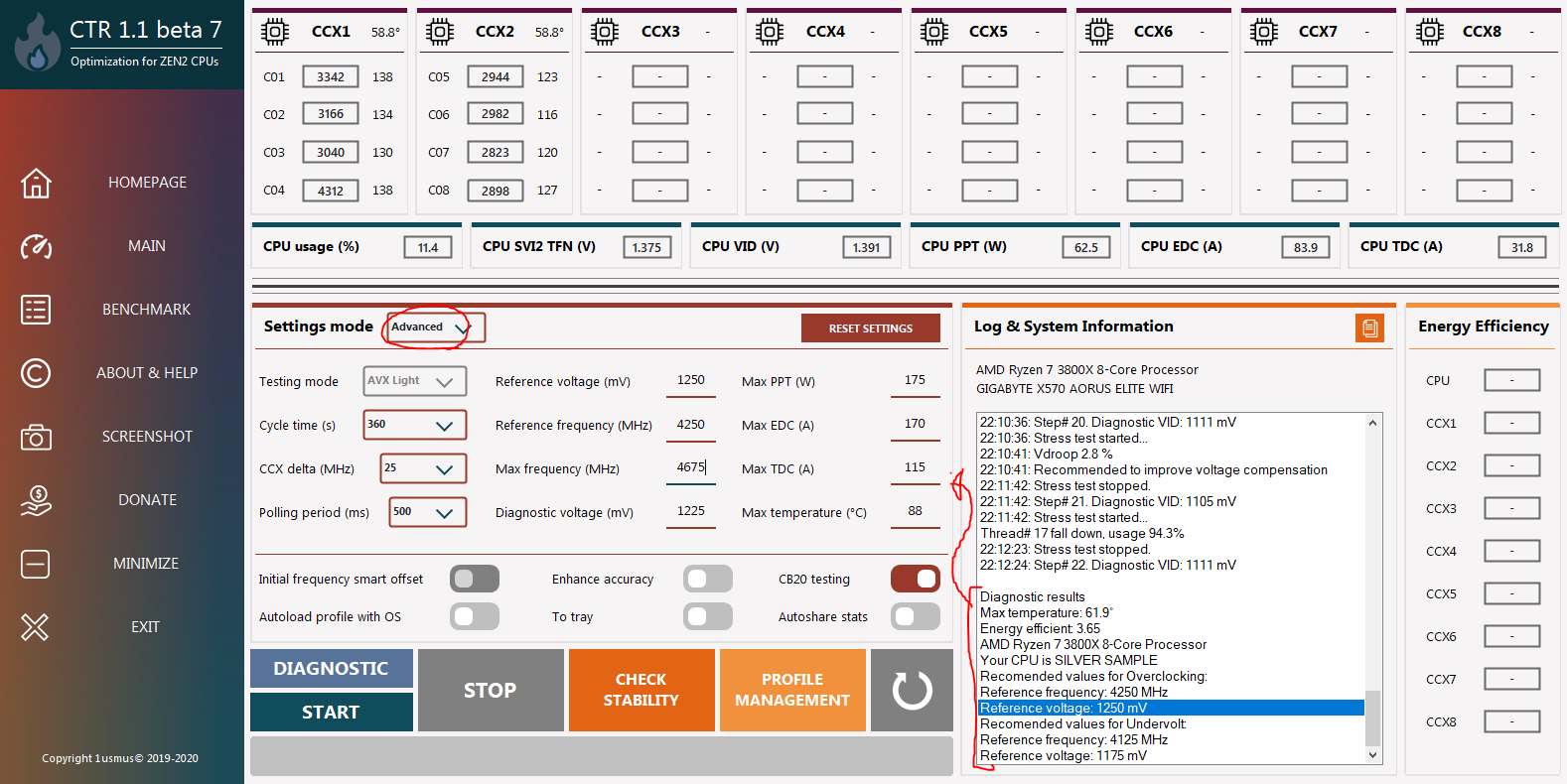 CTR 1.1 beta 7
Optimization for ZEN2 CPUs

HOMEPAGE
MAIN
BENCHMARK
ABOUT & HELP
SCREENSHOT
DONATE
MINIMIZE
EXIT

Copyright 1usmus© 2019-2020

CCX1 58.8°
C01 3342 138
C02 3166 134
C03 3040 130
C04 4312 138

CCX2 58.8°
C05 2944 123
C06 2982 116
C07 2823 120
C08 2898 127

CCX3 -
- - -
- - -
- - -
- - -

CCX4 -
- - -
- - -
- - -
- - -

CCX5 -
- - -
- - -
- - -
- - -

CCX6 -
- - -
- - -
- - -
- - -

CCX7 -
- - -
- - -
- - -
- - -

CCX8 -
- - -
- - -
- - -
- - -

CPU usage (%) 11.4
CPU SVI2 TFN (V) 1.375
CPU VID (V) 1.391
CPU PPT (W) 62.5
CPU EDC (A) 83.9
CPU TDC (A) 31.8

Settings mode Advanced
RESET SETTINGS

Testing mode AVX Light
Cycle time (s) 360
CCX delta (MHz) 25
Polling period (ms) 500

Reference voltage (mV) 1250
Reference frequency (MHz) 4250
Max frequency (MHz) 4675
Diagnostic voltage (mV) 1225

Max PPT (W) 175
Max EDC (A) 170
Max TDC (A) 115
Max temperature (°C) 88

Initial frequency smart offset
Autoload profile with OS
Enhance accuracy
To tray
CB20 testing
Autoshare stats

DIAGNOSTIC
START
STOP
CHECK STABILITY
PROFILE MANAGEMENT

Log & System Information

AMD Ryzen 7 3800X 8-Core Processor
GIGABYTE X570 AORUS ELITE WIFI

22:10:36: Step# 20. Diagnostic VID: 1111 mV
22:10:36: Stress test started...
22:10:41: Vdroop 2.8 %
22:10:41: Recommended to improve voltage compensation
22:11:42: Stress test stopped.
22:11:42: Step# 21. Diagnostic VID: 1105 mV
22:11:42: Stress test started...
Thread# 17 fall down, usage 94.3%
22:12:23: Stress test stopped.
22:12:24: Step# 22. Diagnostic VID: 1111 mV

Diagnostic results
Max temperature: 61.9°
Energy efficient: 3.65
AMD Ryzen 7 3800X 8-Core Processor
Your CPU is SILVER SAMPLE
Recomended values for Overclocking:
Reference frequency: 4250 MHz
Reference voltage: 1250 mV
Recomended values for Undervolt:
Reference frequency: 4125 MHz
Reference voltage: 1175 mV

Energy Efficiency
CPU -
CCX1 -
CCX2 -
CCX3 -
CCX4 -
CCX5 -
CCX6 -
CCX7 -
CCX8 -