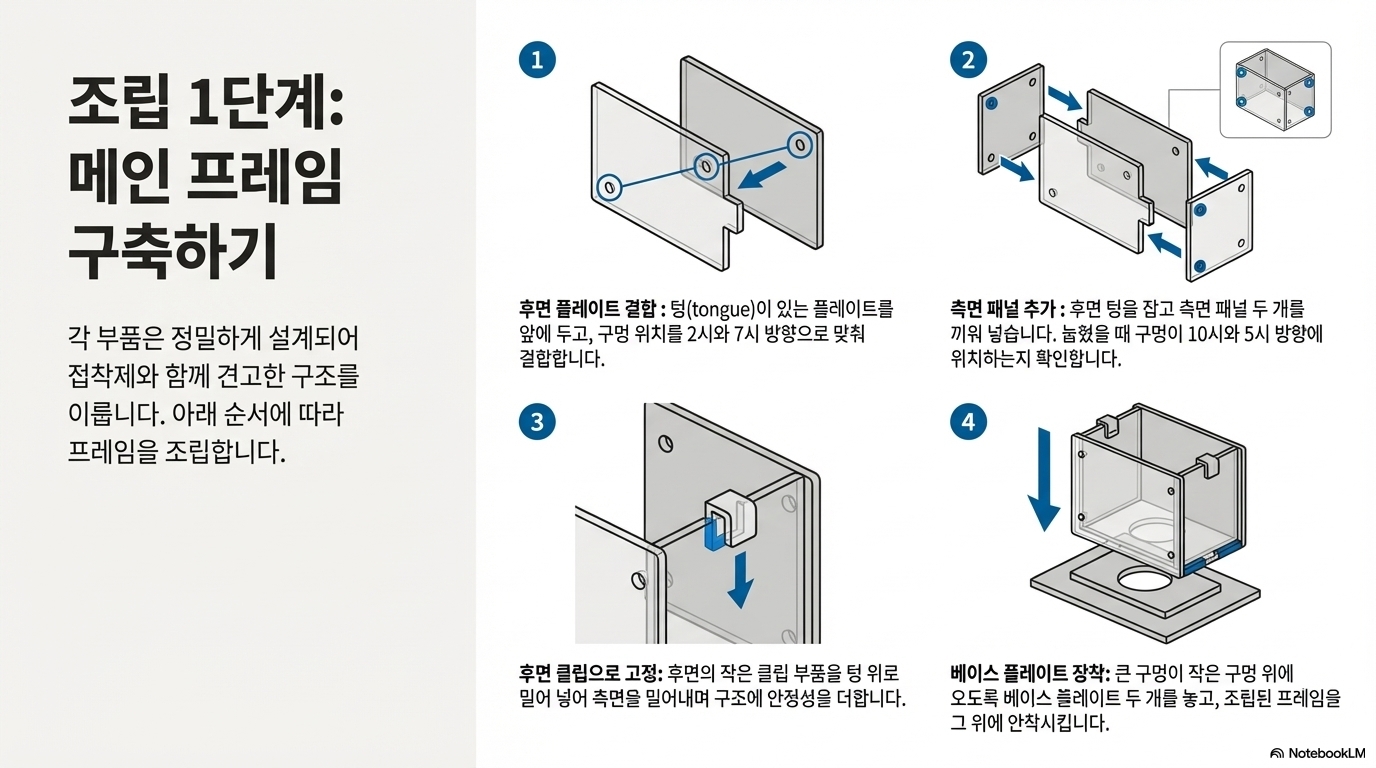 조립 1단계: 메인 프레임 구축하기

각 부품은 정밀하게 설계되어 접착제와 함께 견고한 구조를 이룹니다. 아래 순서에 따라 프레임을 조립합니다.

1

후면 플레이트 결합 : 텅(tongue)이 있는 플레이트를 앞에 두고, 구멍 위치를 2시와 7시 방향으로 맞춰 결합합니다.

2

측면 패널 추가 : 후면 텅을 잡고 측면 패널 두 개를 끼워 넣습니다. 눕혔을 때 구멍이 10시와 5시 방향에 위치하는지 확인합니다.

3

후면 클립으로 고정: 후면의 작은 클립 부품을 텅 위로 밀어 넣어 측면을 밀어내며 구조에 안정성을 더합니다.

4

베이스 플레이트 장착: 큰 구멍이 작은 구멍 위에 오도록 베이스 플레이트 두 개를 놓고, 조립된 프레임을 그 위에 안착시킵니다.

NotebookLM